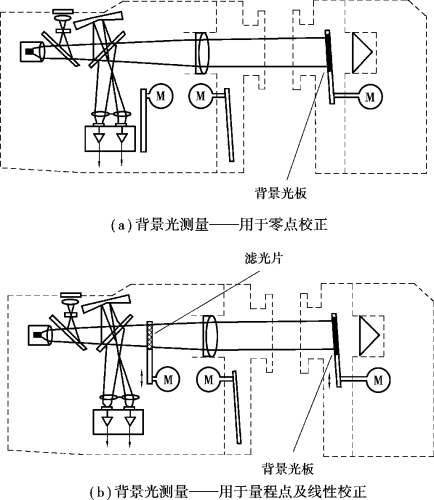 M

M

M

背景光板

(a) 背景光测量——用于零点校正

滤光片

M

M

M

背景光板

(b) 背景光测量——用于量程点及线性校正