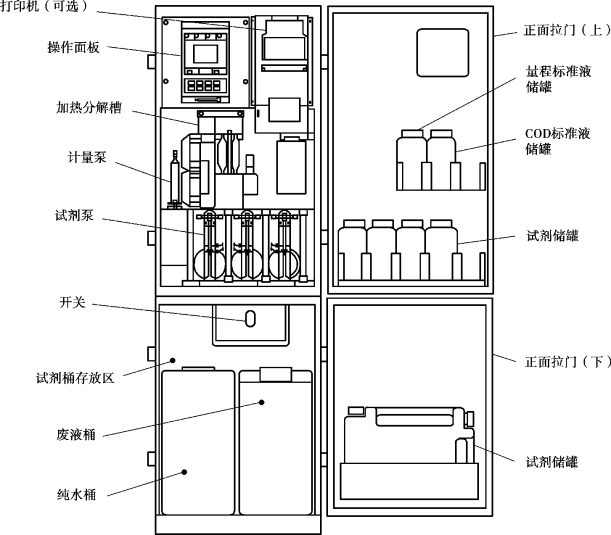 打印机（可选）
操作面板
加热分解槽
计量泵
试剂泵
开关
试剂桶存放区
废液桶
纯水桶
正面拉门（上）
量程标准液储罐
COD标准液储罐
试剂储罐
正面拉门（下）
试剂储罐