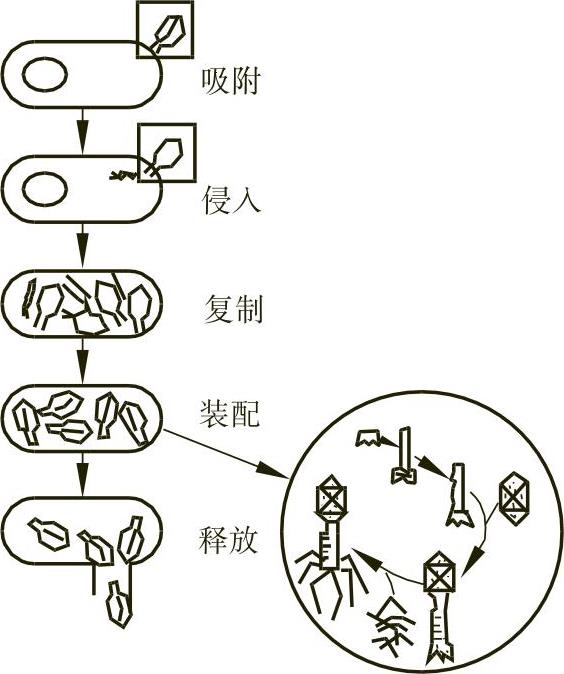 吸附

侵入

复制

装配

释放