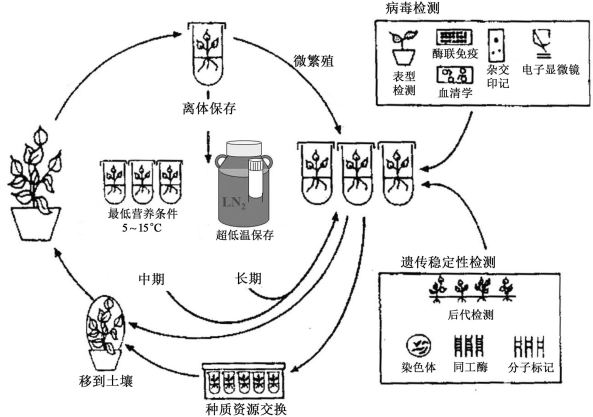 病毒检测

表型检测
酶联免疫
血清学
杂交印记
电子显微镜

微繁殖

离体保存

最低营养条件
5～15°C

$LN_2$
超低温保存

中期
长期

遗传稳定性检测

后代检测

染色体
同工酶
分子标记

移到土壤

种质资源交换