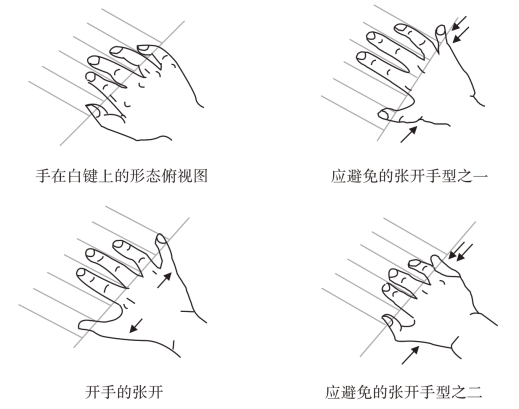 手在白键上的形态俯视图

应避免的张开手型之一

开手的张开

应避免的张开手型之二