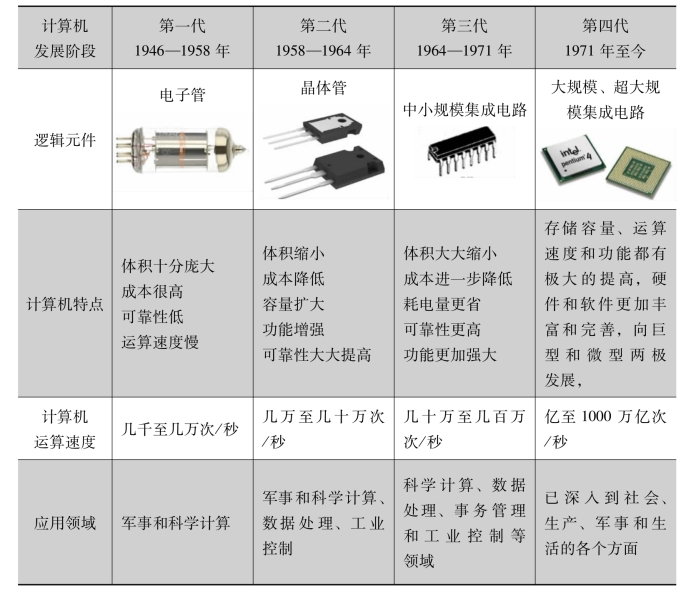 | 计算机发展阶段 | 第一代 1946—1958 年 | 第二代 1958—1964 年 | 第三代 1964—1971 年 | 第四代 1971 年至今 |
|---|---|---|---|---|
| 逻辑元件 | 电子管 | 晶体管 | 中小规模集成电路 | 大规模、超大规模集成电路 intel pentium 4 |
| 计算机特点 | 体积十分庞大 成本很高 可靠性低 运算速度慢 | 体积缩小 成本降低 容量扩大 功能增强 可靠性大大提高 | 体积大大缩小 成本进一步降低 耗电量更省 可靠性更高 功能更加强大 | 存储容量、运算速度和功能都有极大的提高，硬件和软件更加丰富和完善，向巨型和微型两极发展, |
| 计算机运算速度 | 几千至几万次/秒 | 几万至几十万次/秒 | 几十万至几百万次/秒 | 亿至 1000 万亿次/秒 |
| 应用领域 | 军事和科学计算 | 军事和科学计算、数据处理、工业控制 | 科学计算、数据处理、事务管理和工业控制等领域 | 已深入到社会、生产、军事和生活的各个方面 |