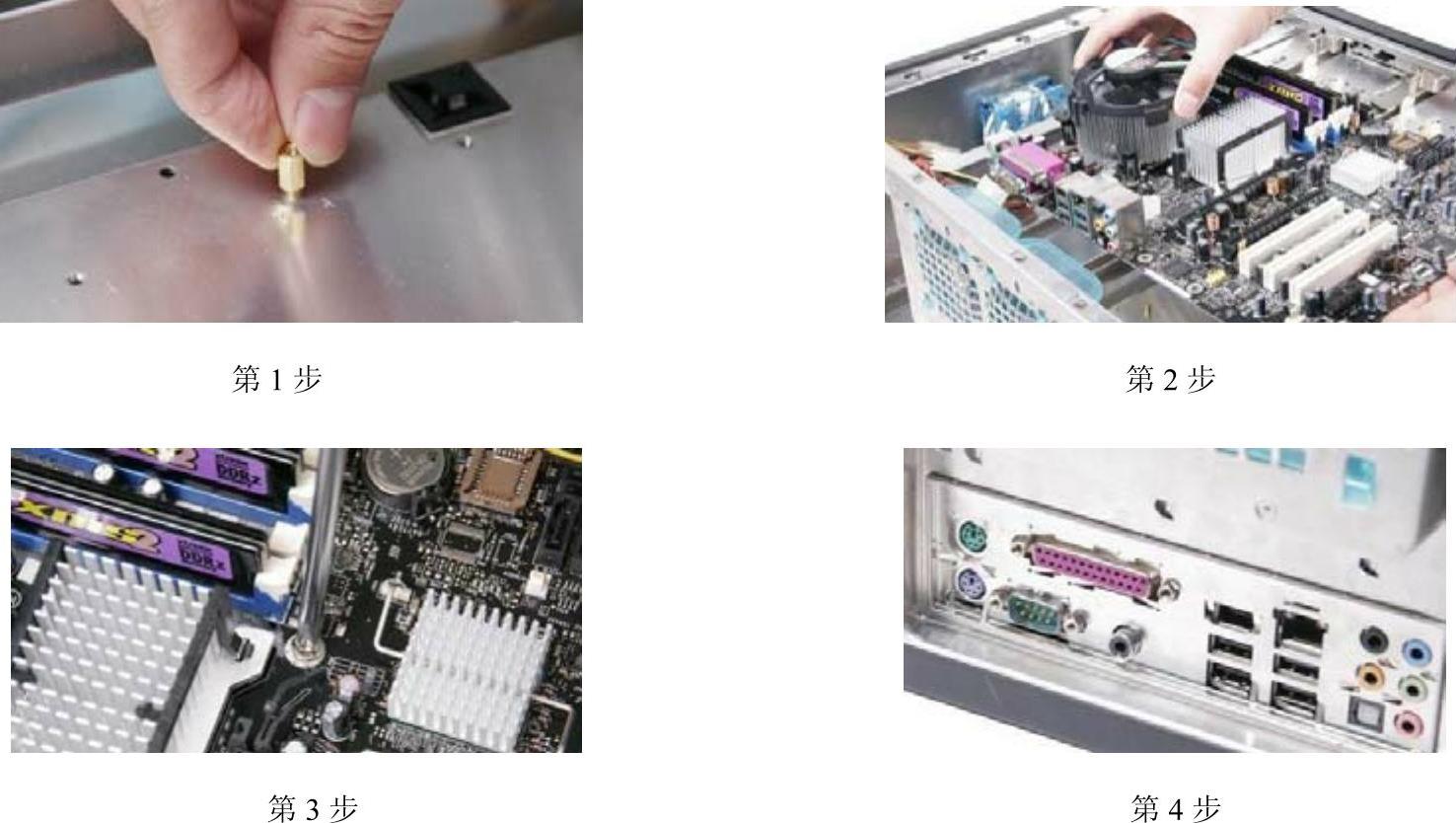 第 1 步

第 2 步

第 3 步

第 4 步