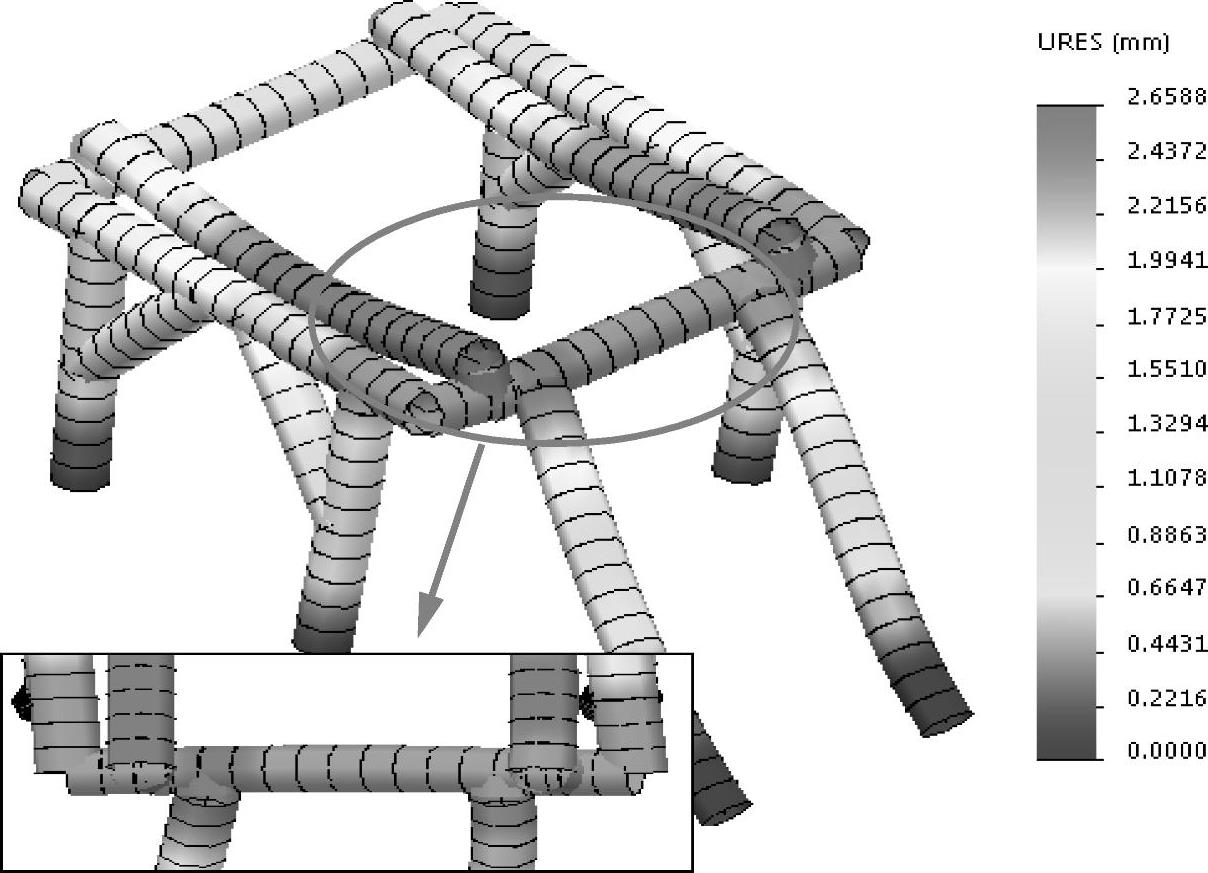 URES (mm)

2.6588
2.4372
2.2156
1.9941
1.7725
1.5510
1.3294
1.1078
0.8863
0.6647
0.4431
0.2216
0.0000