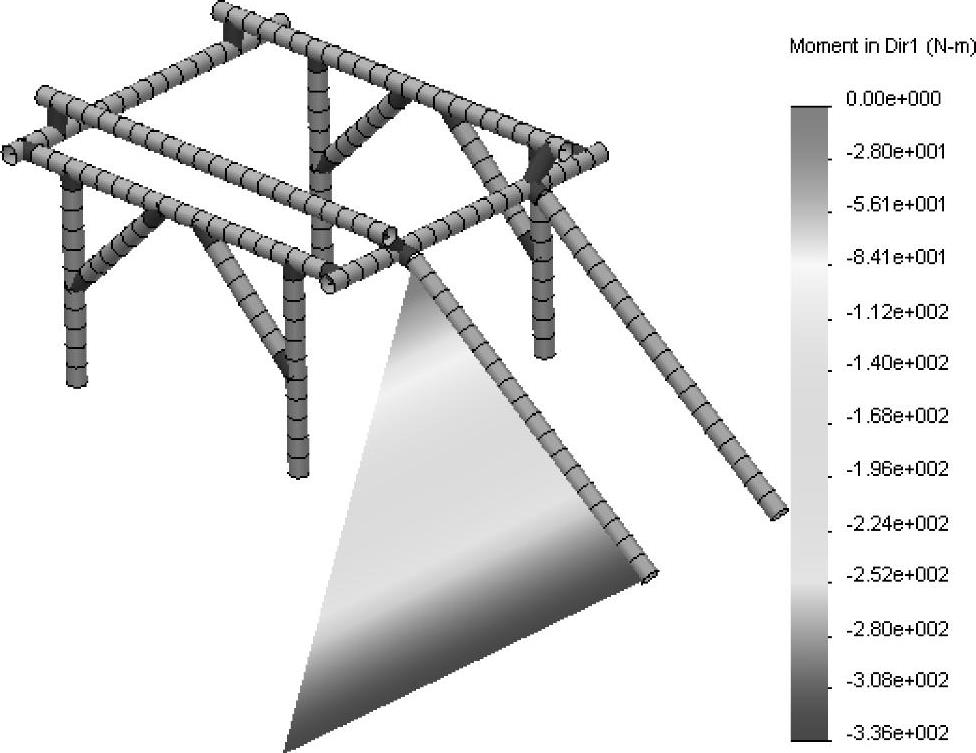 Moment in Dir1 (N-m)

0.00e+000
-2.80e+001
-5.61e+001
-8.41e+001
-1.12e+002
-1.40e+002
-1.68e+002
-1.96e+002
-2.24e+002
-2.52e+002
-2.80e+002
-3.08e+002
-3.36e+002