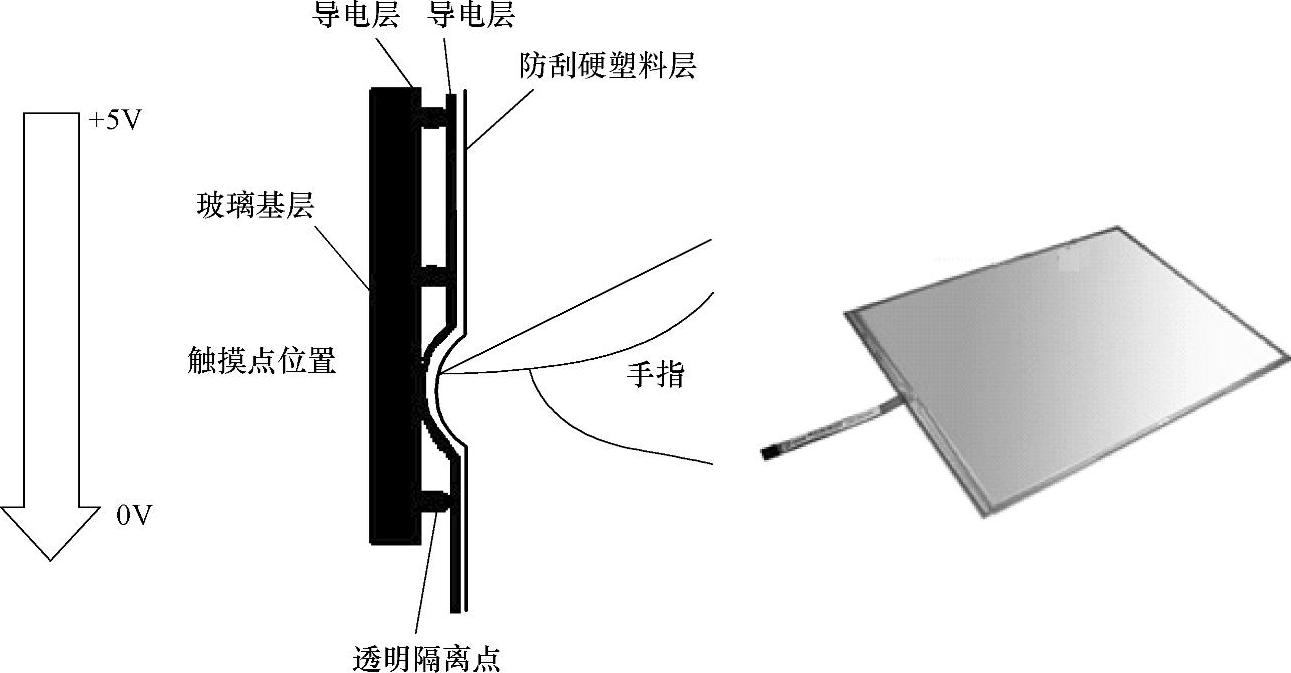 导电层 导电层
防刮硬塑料层
+5V
玻璃基层
触摸点位置
手指
0V
透明隔离点