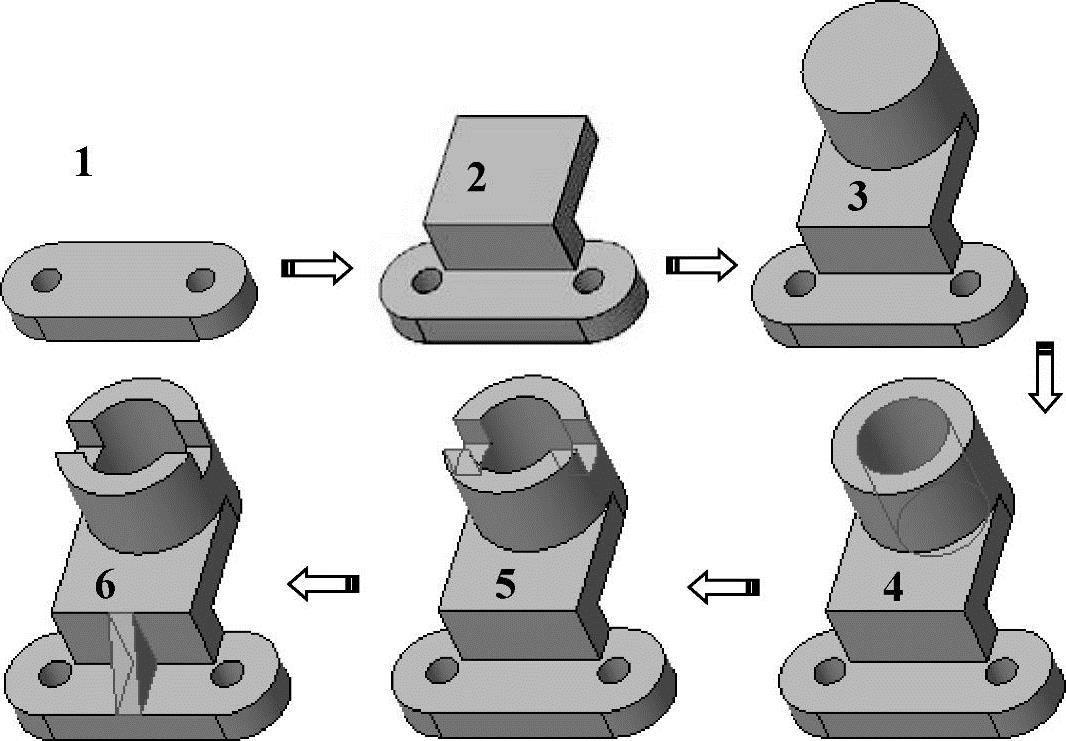 1
2
3
4
5
6