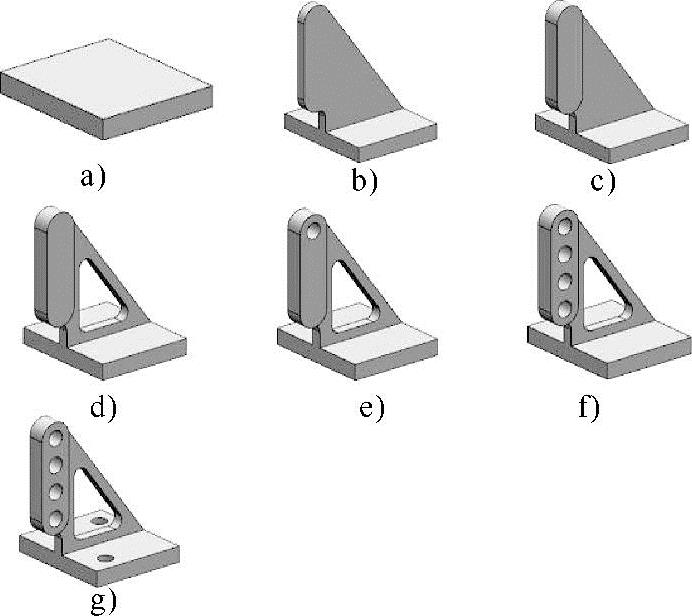 a)

b)

c)

d)

e)

f)

g)