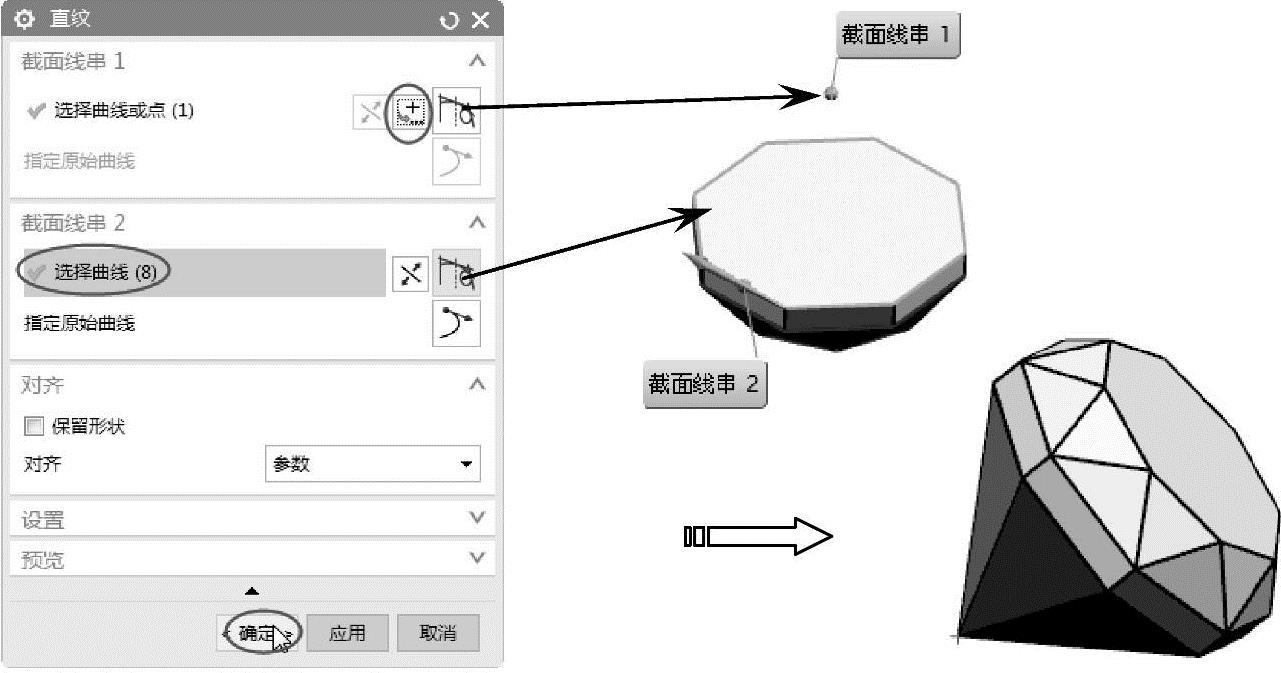 直纹

截面线串 1

选择曲线或点 (1)

指定原始曲线

截面线串 2

选择曲线 (8)

指定原始曲线

对齐

保留形状

对齐 参数

设置

预览

确定 应用 取消

截面线串 1

截面线串 2