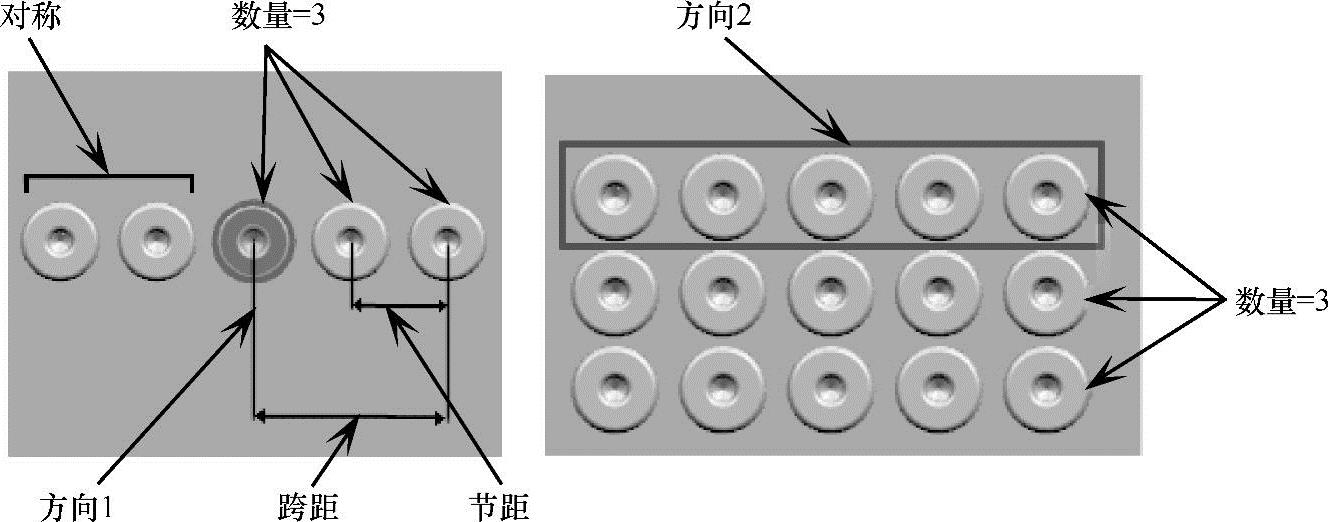 对称

数量=3

方向2

数量=3

方向1

跨距

节距