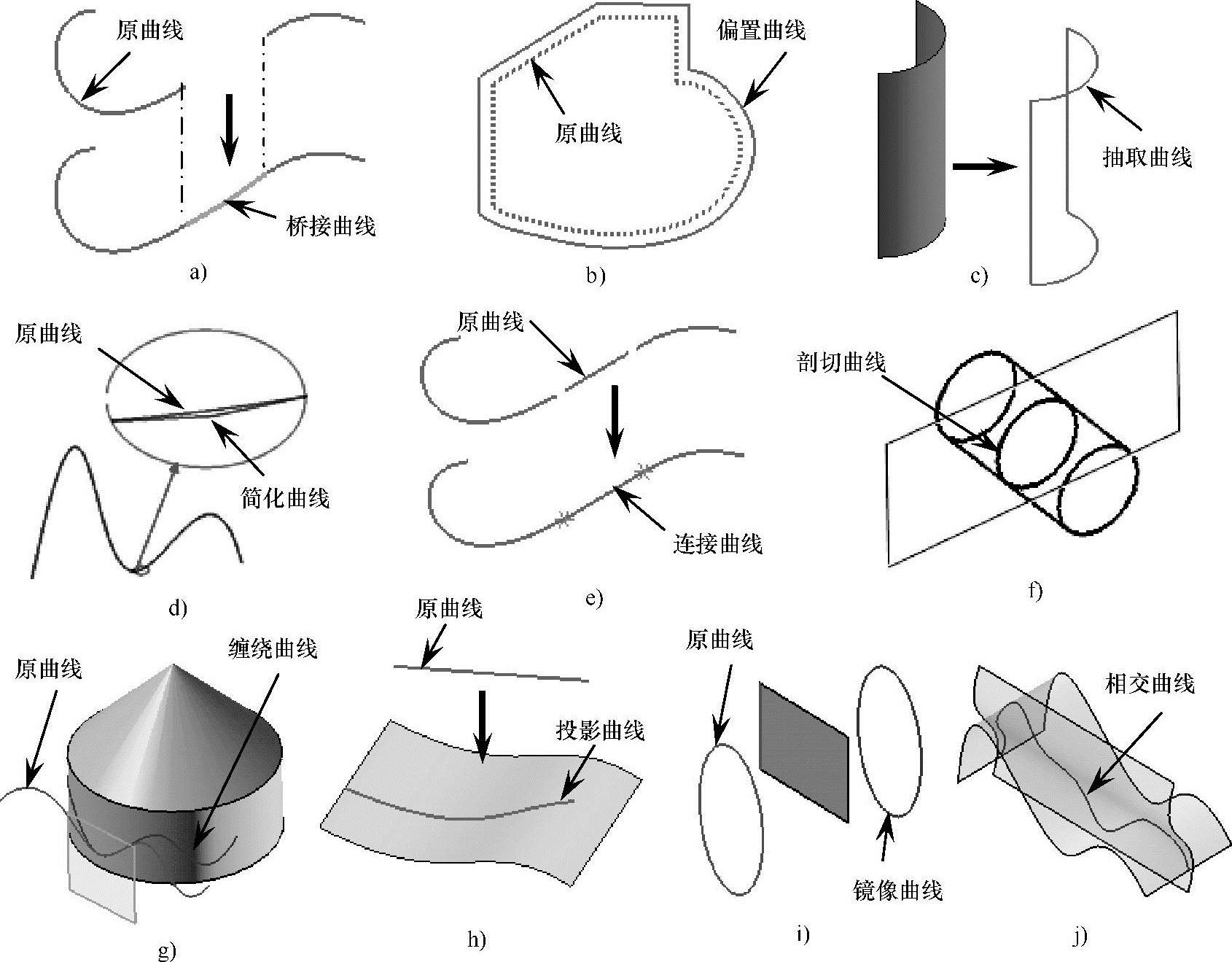 原曲线

桥接曲线

a)

偏置曲线

原曲线

b)

抽取曲线

c)

原曲线

简化曲线

d)

原曲线

连接曲线

e)

剖切曲线

f)

原曲线

缠绕曲线

g)

原曲线

投影曲线

h)

原曲线

镜像曲线

i)

相交曲线

j)