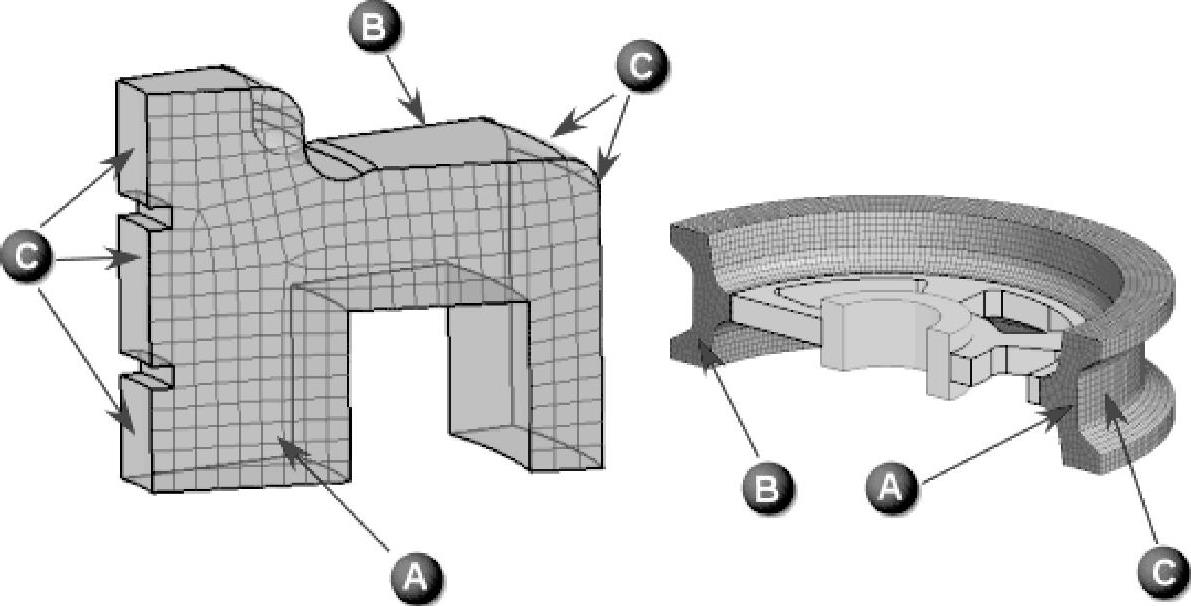 B
C
C
A
B
A
C