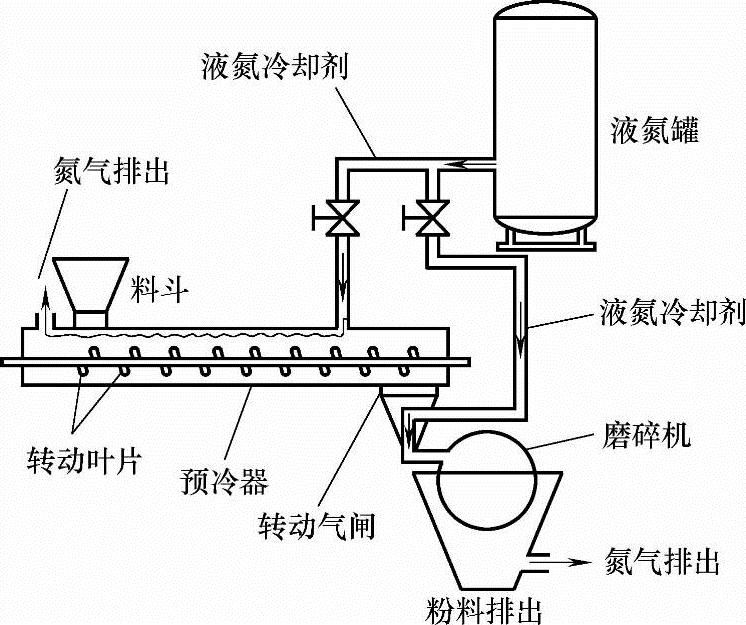 液氮冷却剂

液氮罐

氮气排出

料斗

液氮冷却剂

磨碎机

转动叶片

预冷器

转动气闸

氮气排出

粉料排出