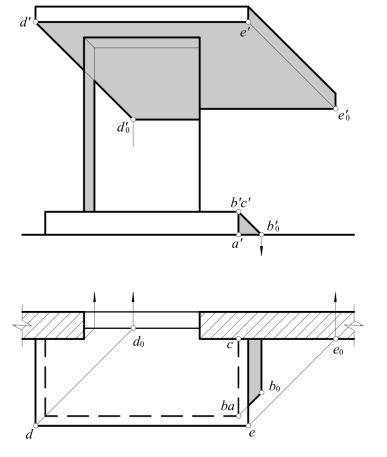 $d'$

$e'$

$e'_0$

$d'_0$

$b'c'$

$b'_0$

$a'$

$d_0$

$c$

$e_0$

$b_0$

$ba$

$d$

$e$