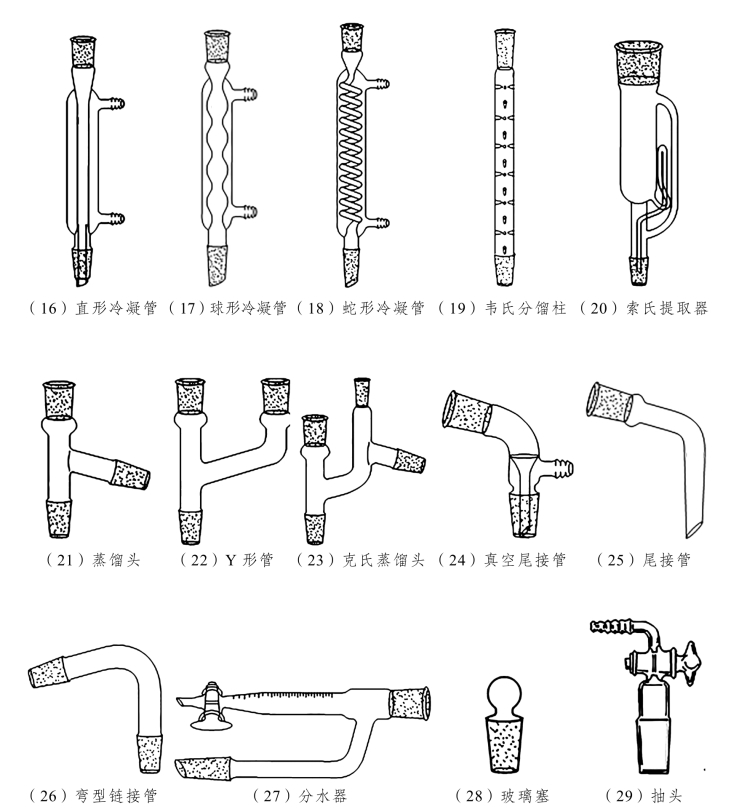 （16）直形冷凝管 （17）球形冷凝管 （18）蛇形冷凝管 （19）韦氏分馏柱 （20）索氏提取器

（21）蒸馏头 （22）Y 形管 （23）克氏蒸馏头 （24）真空尾接管 （25）尾接管

（26）弯型链接管 （27）分水器 （28）玻璃塞 （29）抽头