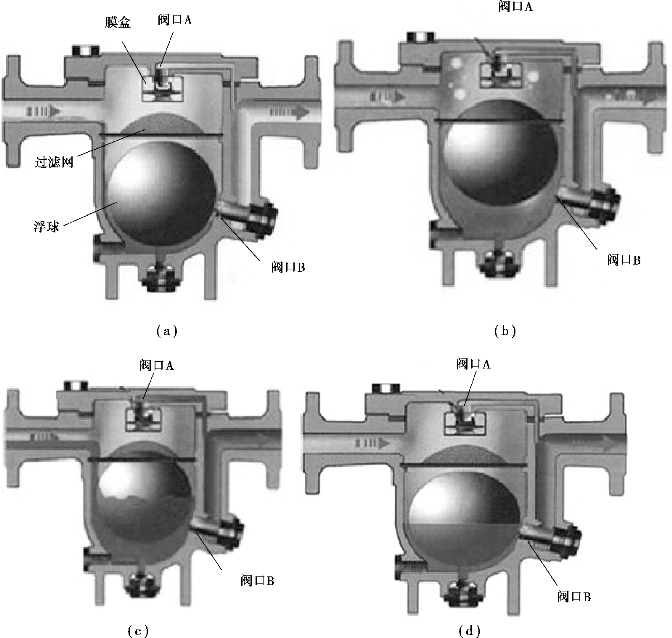 膜盒
阀口A
过滤网
浮球
阀口B

(a)

阀口A
阀口B

(b)

阀口A
阀口B

(c)

阀口A
阀口B

(d)