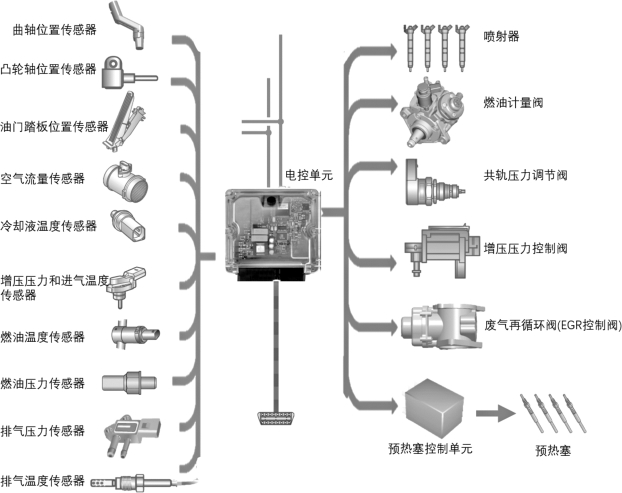 曲轴位置传感器

凸轮轴位置传感器

油门踏板位置传感器

空气流量传感器

冷却液温度传感器

增压压力和进气温度传感器

燃油温度传感器

燃油压力传感器

排气压力传感器

排气温度传感器

电控单元

喷射器

燃油计量阀

共轨压力调节阀

增压压力控制阀

废气再循环阀(EGR控制阀)

预热塞控制单元

预热塞