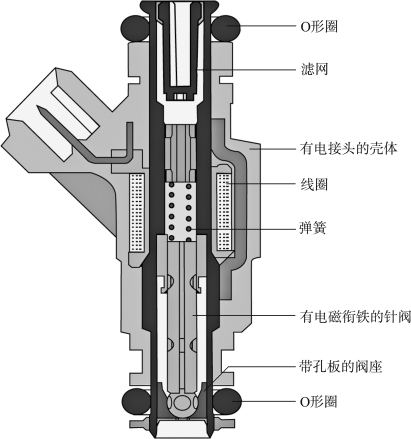 O形圈

滤网

有电接头的壳体

线圈

弹簧

有电磁衔铁的针阀

带孔板的阀座

O形圈