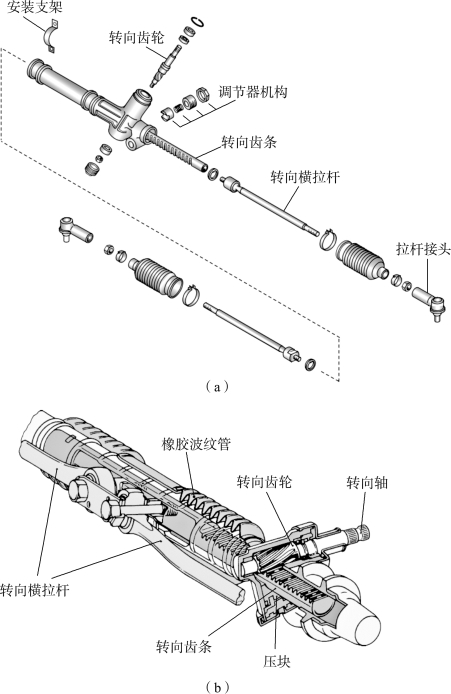 安装支架
转向齿轮
调节器机构
转向齿条
转向横拉杆
拉杆接头
（a）
橡胶波纹管
转向齿轮
转向轴
转向横拉杆
转向齿条
压块
（b）