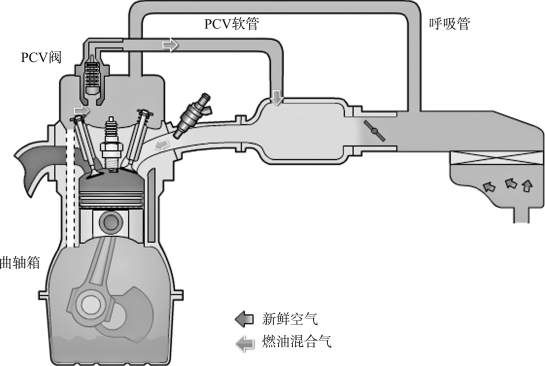 PCV软管

呼吸管

PCV阀

曲轴箱

新鲜空气

燃油混合气