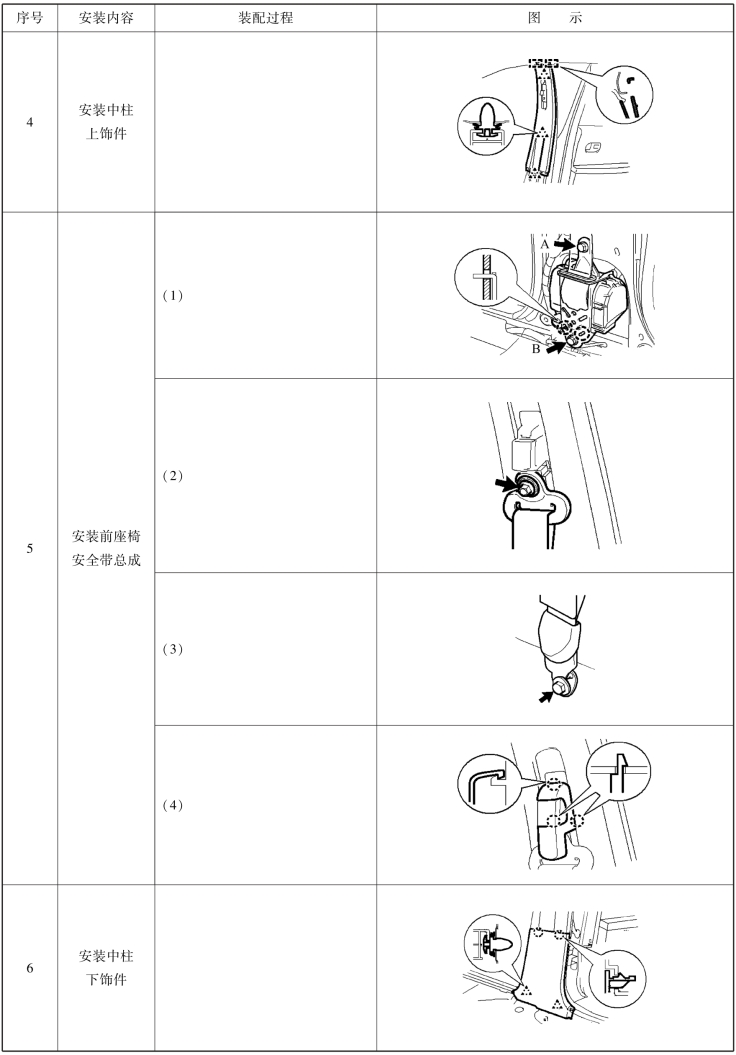 | 序号 | 安装内容 | 装配过程 | 图　示 |
|---|---|---|---|
| 4 | 安装中柱上饰件 | | |
| 5 | 安装前座椅安全带总成 | （1） | A B |
| | | （2） | |
| | | （3） | |
| | | （4） | |
| 6 | 安装中柱下饰件 | | |