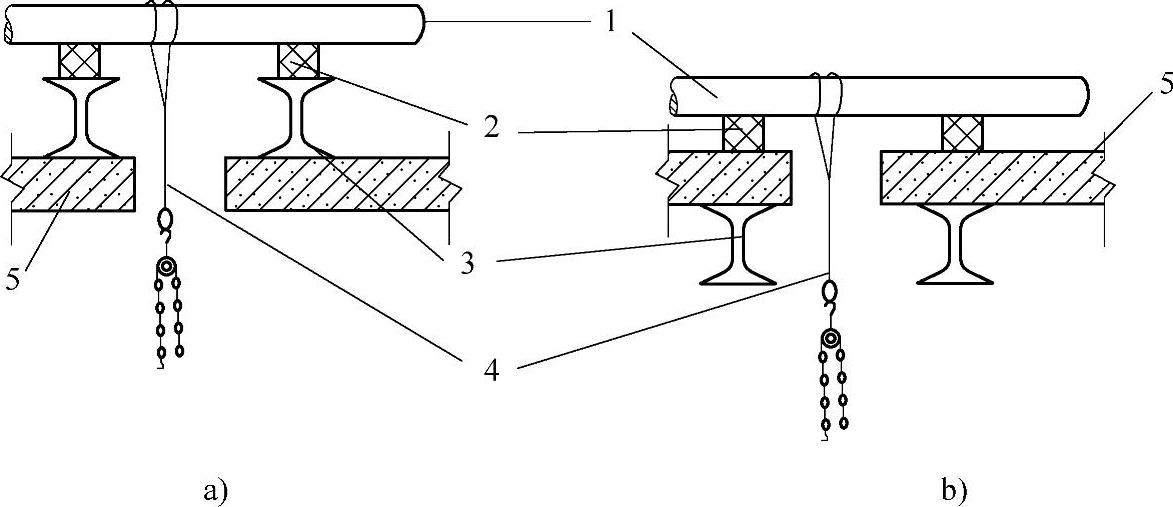 1
2
5
3
5
4
a)
b)