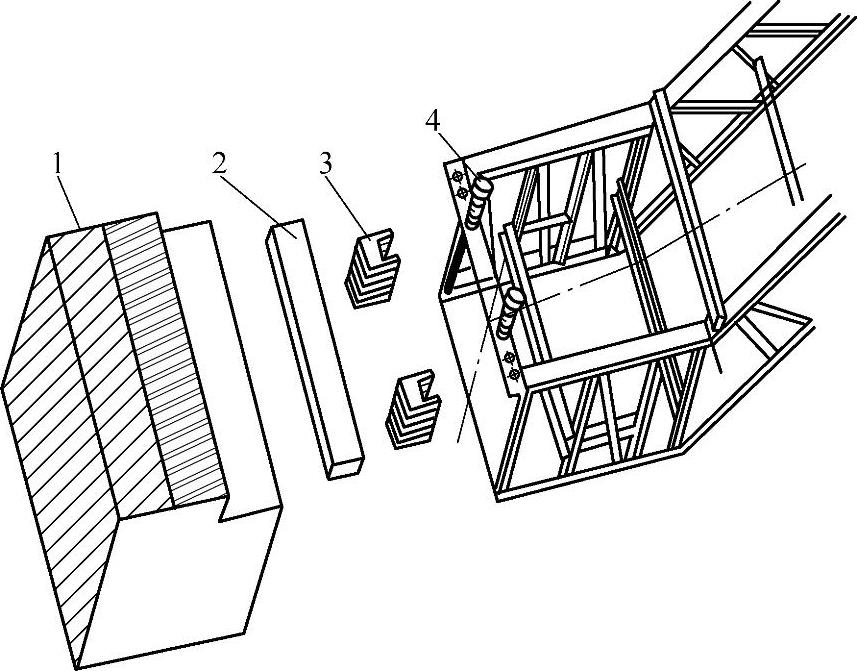 1
2
3
4