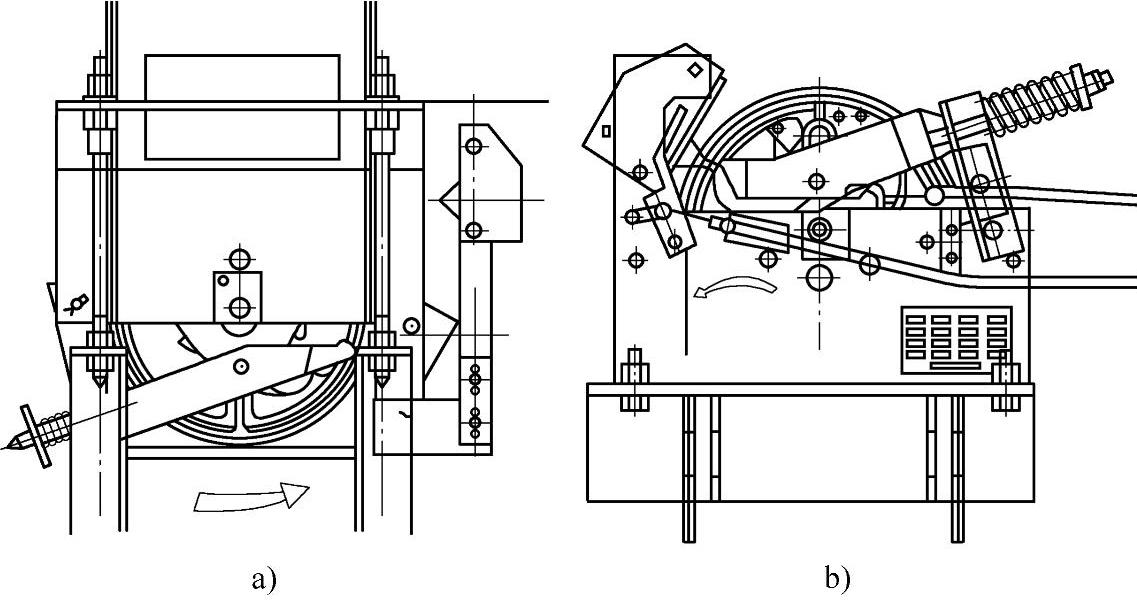 a)

b)