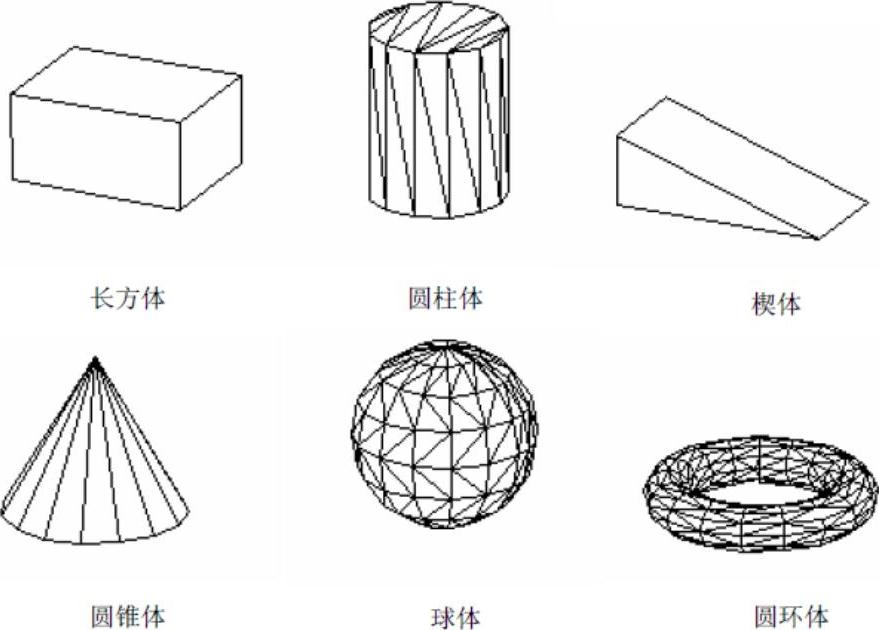 长方体

圆柱体

楔体

圆锥体

球体

圆环体