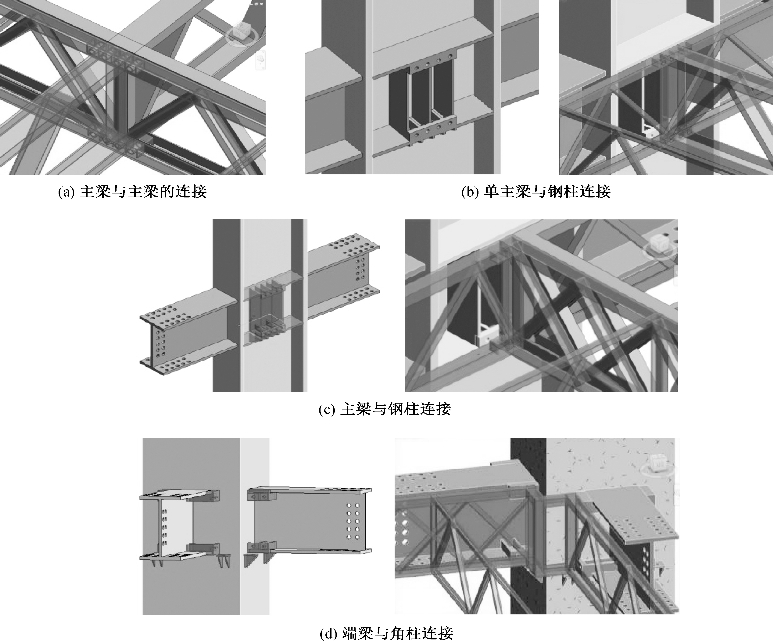 (a) 主梁与主梁的连接

(b) 单主梁与钢柱连接

(c) 主梁与钢柱连接

(d) 端梁与角柱连接