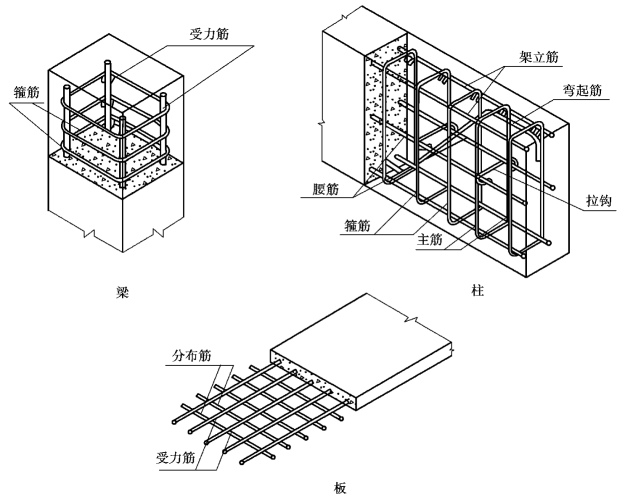 受力筋
箍筋
梁

架立筋
弯起筋
腰筋
拉钩
箍筋
主筋
柱

分布筋
受力筋
板