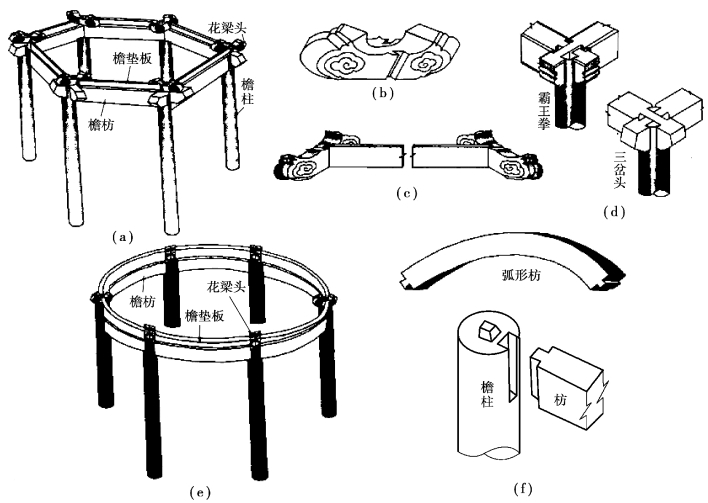 花梁头
檐垫板
檐柱
檐枋
(a)
(b)
(c)
霸王拳
三岔头
(d)
檐枋
花梁头
檐垫板
(e)
弧形枋
檐柱
枋
(f)