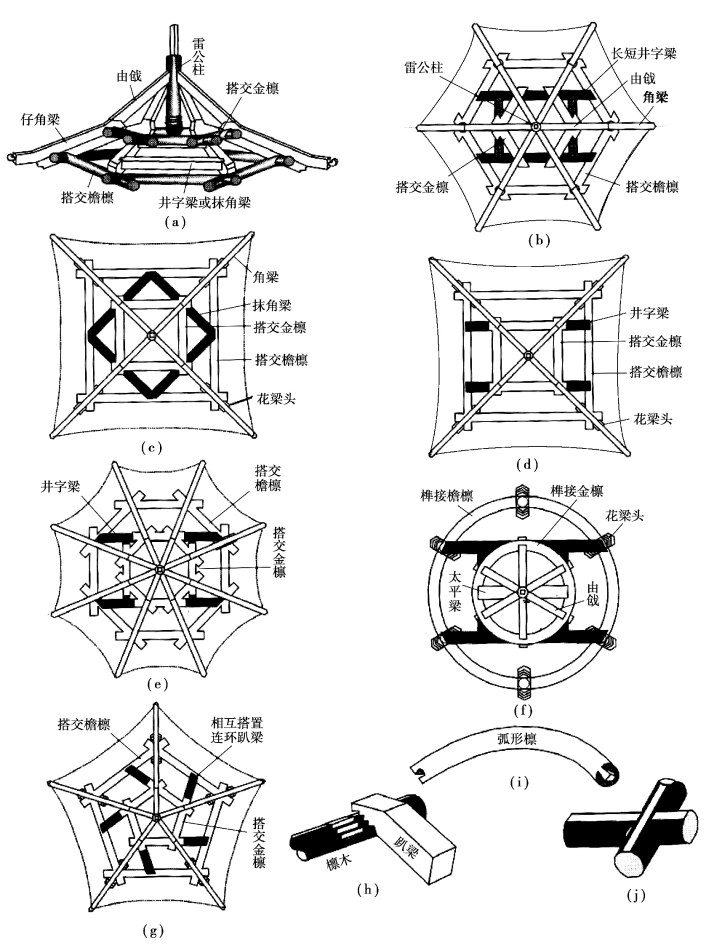 雷公柱
由戗
搭交金檩
仔角梁
搭交檐檩
井字梁或抹角梁
(a)

长短井字梁
雷公柱
由戗
角梁
搭交金檩
搭交檐檩
(b)

角梁
抹角梁
搭交金檩
搭交檐檩
花梁头
(c)

井字梁
搭交金檩
搭交檐檩
花梁头
(d)

井字梁
搭交檐檩
搭交金檩
(e)

榫接檐檩
榫接金檩
花梁头
太平梁
由戗
(f)

搭交檐檩
相互搭置连环趴梁
搭交金檩
(g)

檩木
趴梁
(h)

弧形檩
(i)

(j)