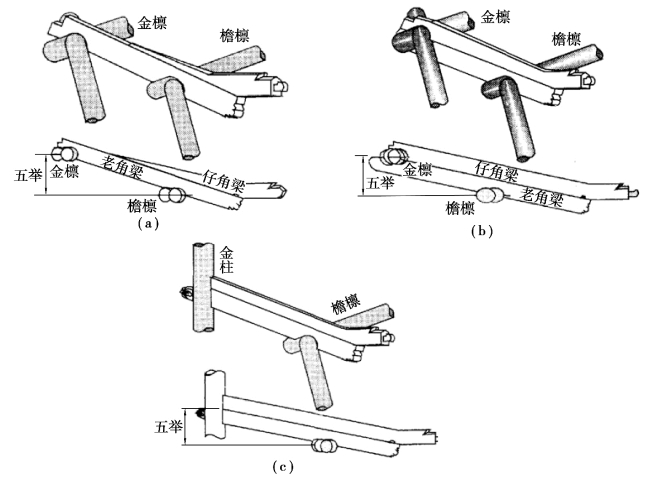 金檩
檐檩
五举
金檩
老角梁
仔角梁
檐檩
(a)

金檩
檐檩
五举
金檩
仔角梁
老角梁
檐檩
(b)

金柱
檐檩
五举
(c)