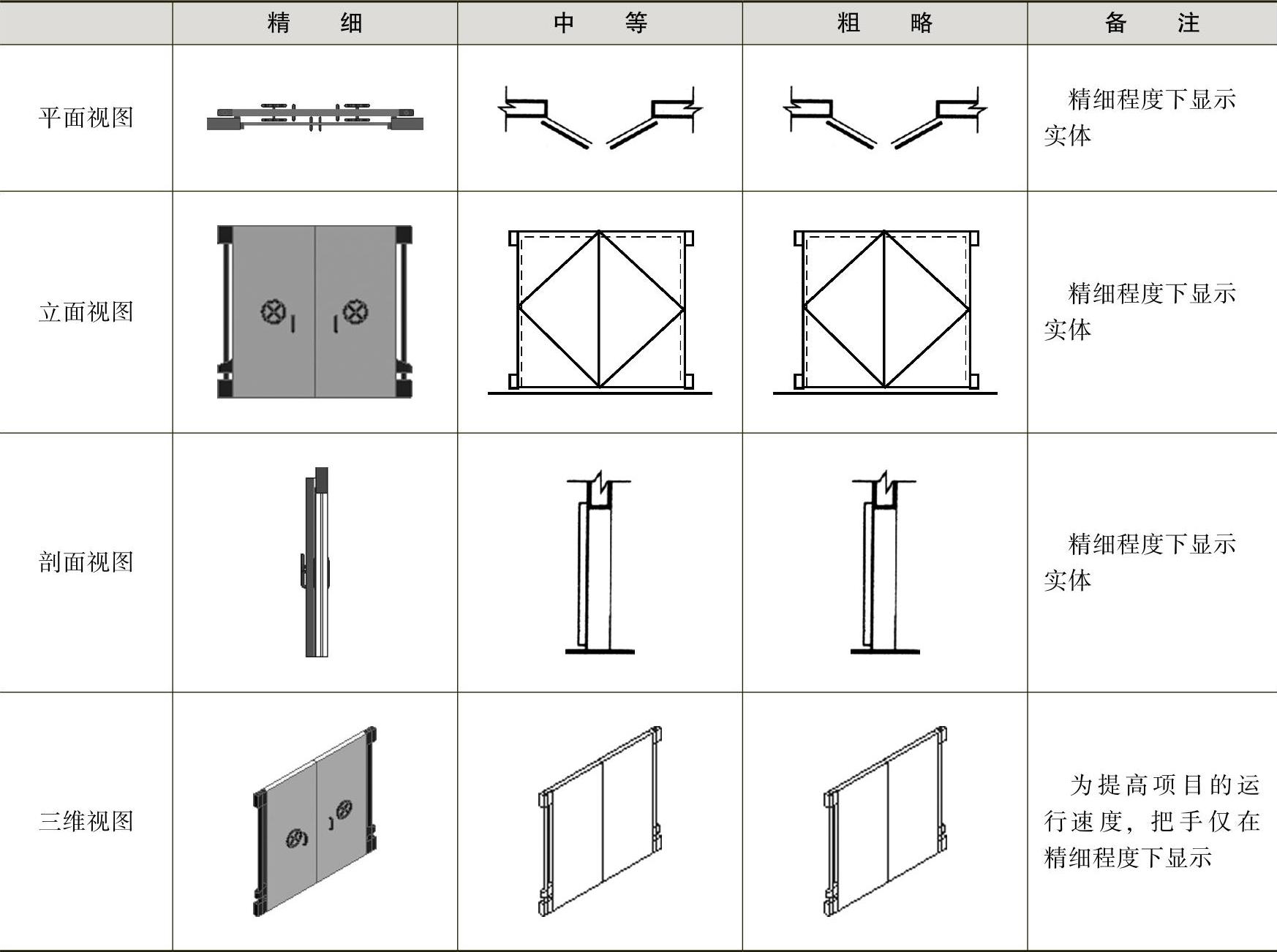 |  | 精　　细 | 中　　等 | 粗　　略 | 备　　注 |
|---|---|---|---|---|
| 平面视图 |  |  |  | 精细程度下显示实体 |
| 立面视图 |  |  |  | 精细程度下显示实体 |
| 剖面视图 |  |  |  | 精细程度下显示实体 |
| 三维视图 |  |  |  | 为提高项目的运行速度，把手仅在精细程度下显示 |