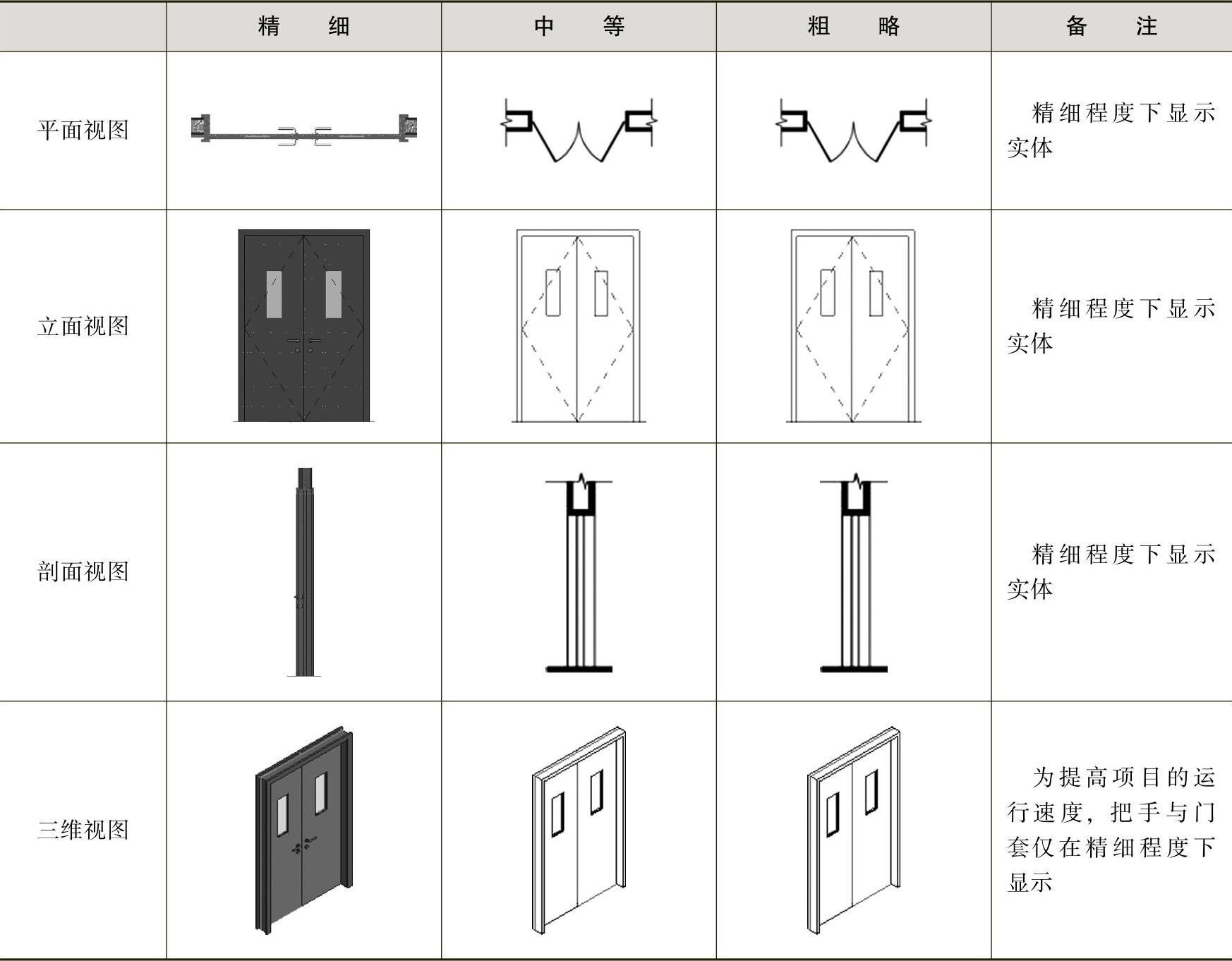 |  | 精　　细 | 中　　等 | 粗　　略 | 备　　注 |
|---|---|---|---|---|
| 平面视图 |  |  |  | 精细程度下显示实体 |
| 立面视图 |  |  |  | 精细程度下显示实体 |
| 剖面视图 |  |  |  | 精细程度下显示实体 |
| 三维视图 |  |  |  | 为提高项目的运行速度，把手与门套仅在精细程度下显示 |