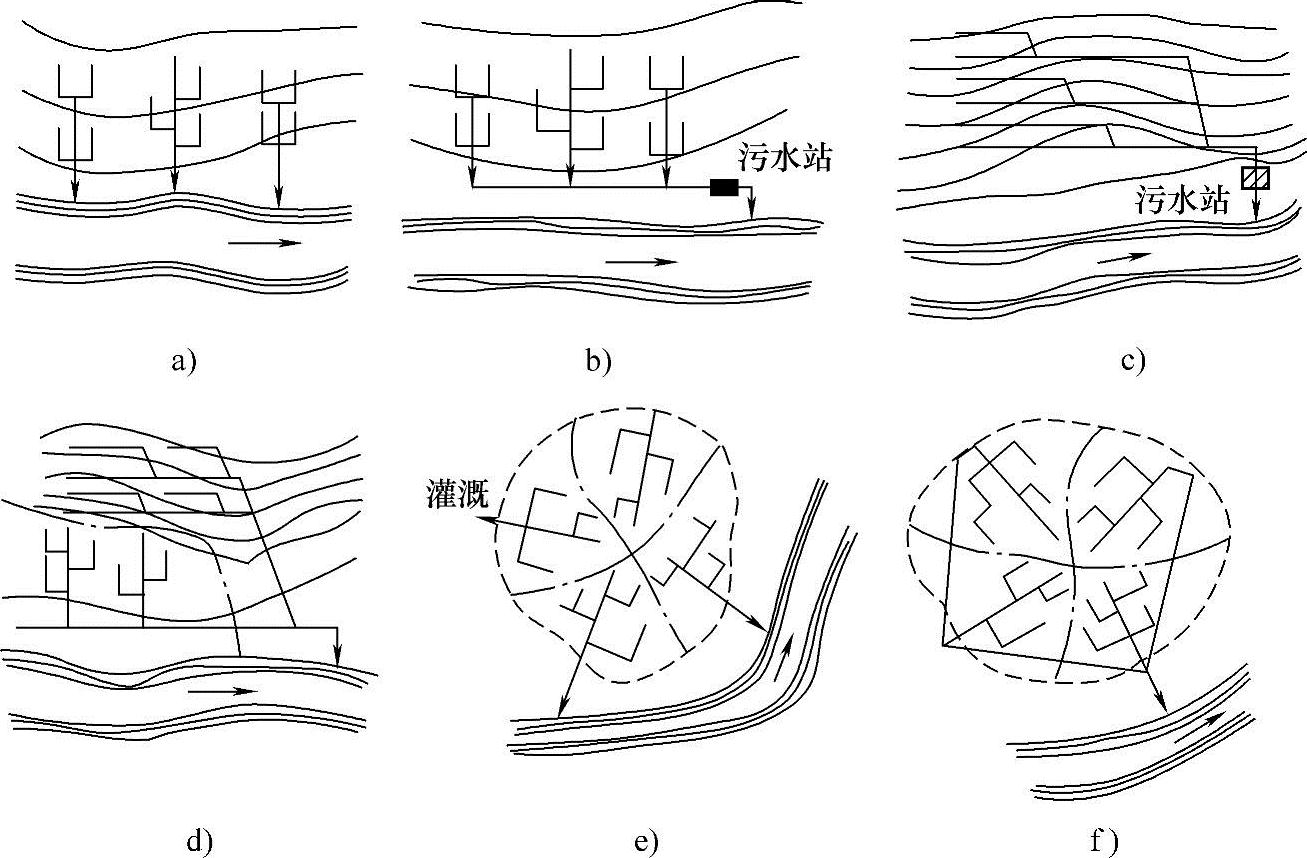 污水站

污水站

a)

b)

c)

灌溉

d)

e)

f)