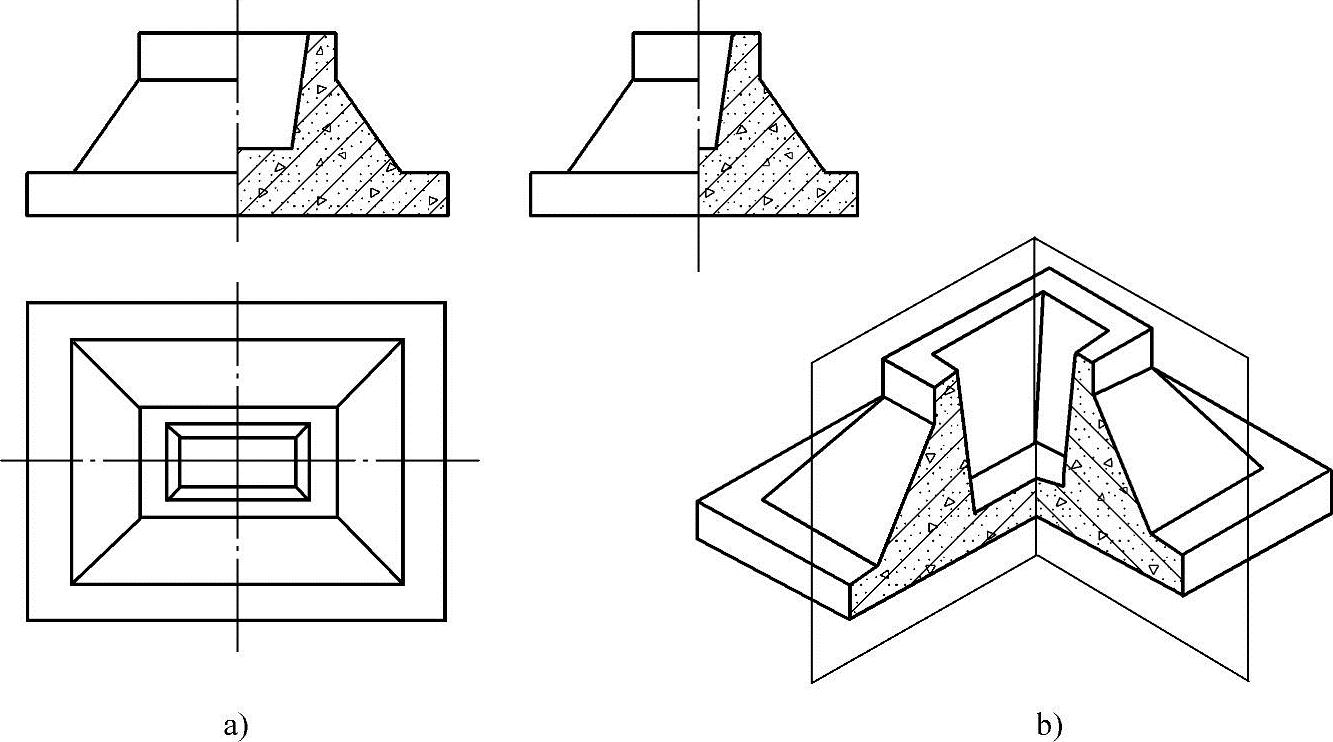 a)

b)