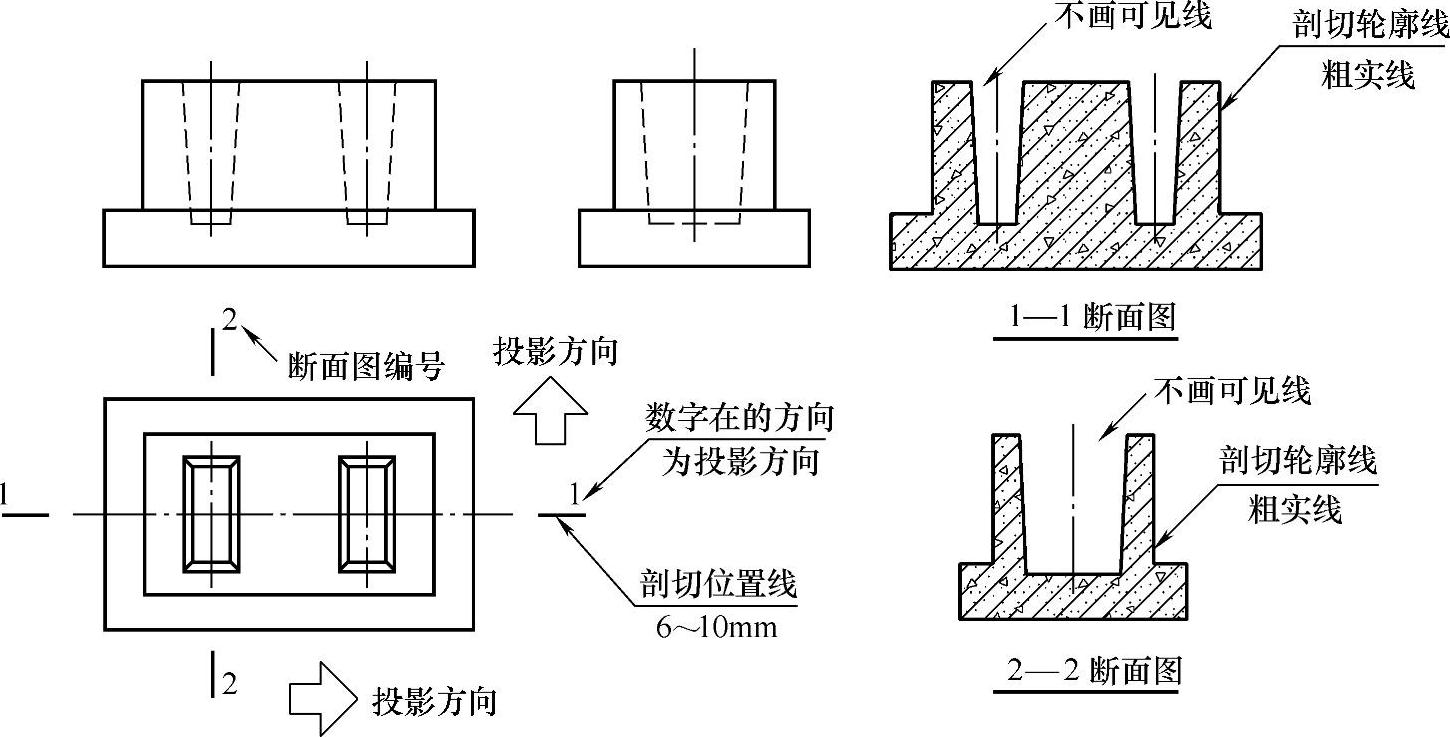 不画可见线

剖切轮廓线
粗实线

1—1 断面图

2
断面图编号

投影方向

数字在的方向
为投影方向

1

1

剖切位置线
6～10mm

2

投影方向

不画可见线

剖切轮廓线
粗实线

2—2 断面图