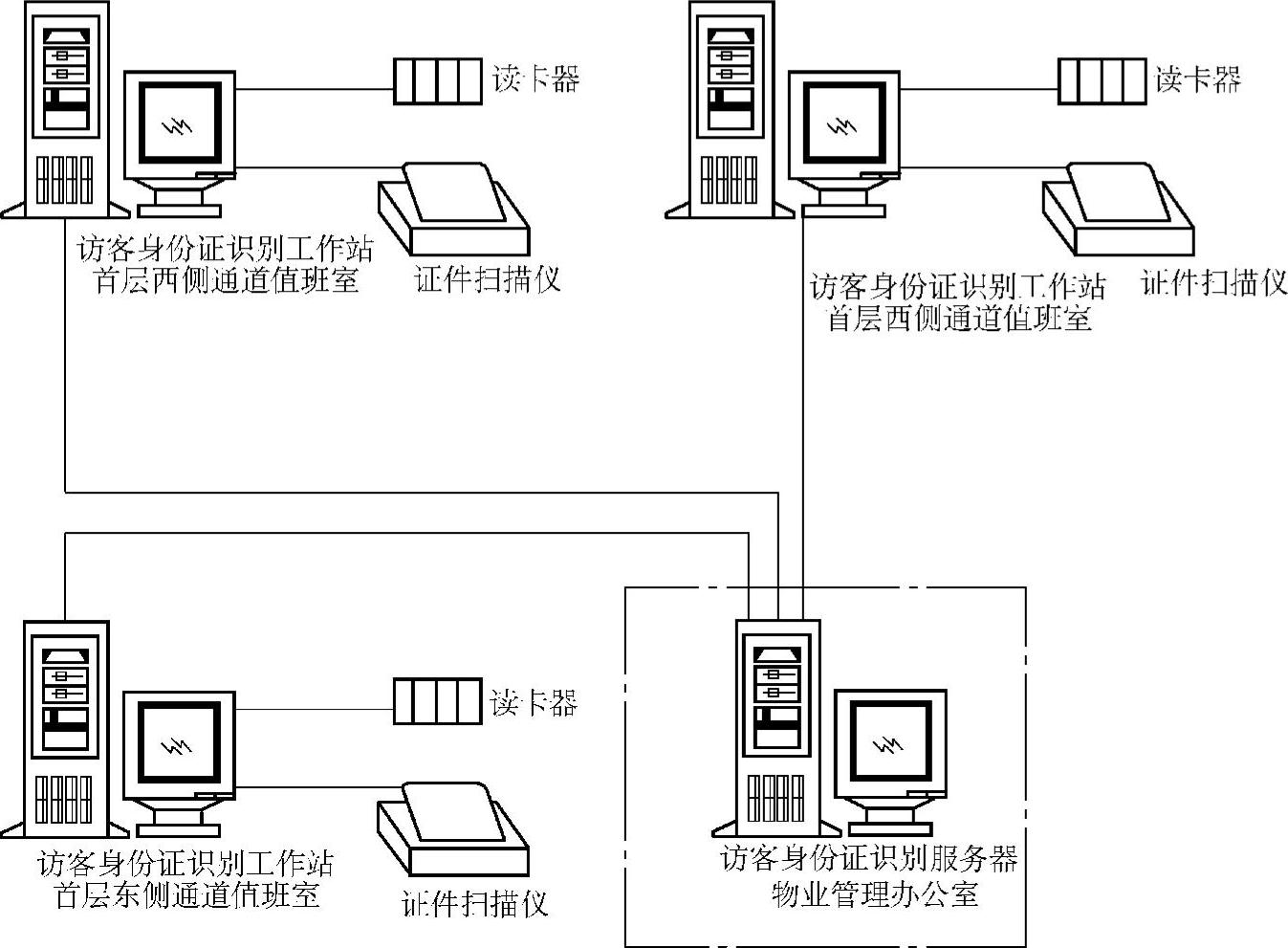 读卡器

访客身份证识别工作站
首层西侧通道值班室

证件扫描仪

读卡器

访客身份证识别工作站
首层西侧通道值班室

证件扫描仪

读卡器

访客身份证识别工作站
首层东侧通道值班室

证件扫描仪

访客身份证识别服务器
物业管理办公室