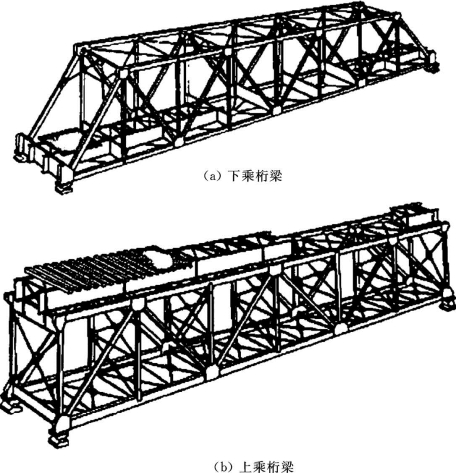 (a) 下乘桁梁

(b) 上乘桁梁