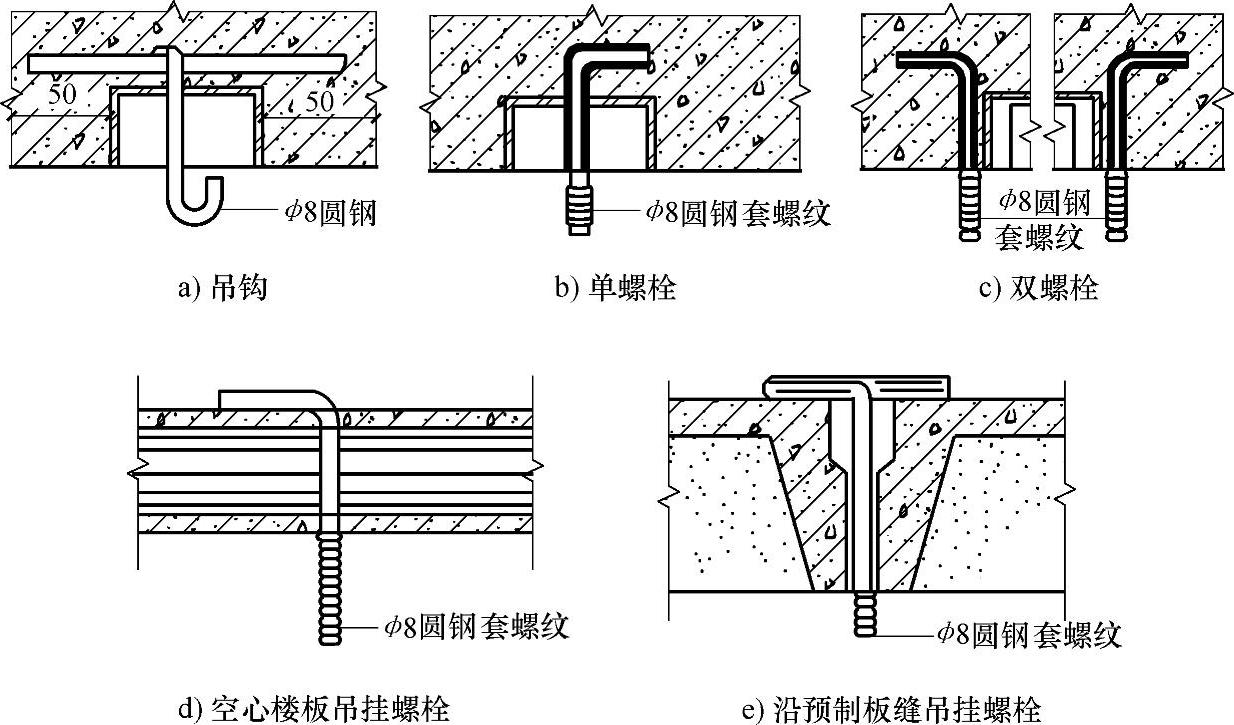 50

50

$\phi$8圆钢

a) 吊钩

$\phi$8圆钢套螺纹

b) 单螺栓

$\phi$8圆钢套螺纹

c) 双螺栓

$\phi$8圆钢套螺纹

d) 空心楼板吊挂螺栓

$\phi$8圆钢套螺纹

e) 沿预制板缝吊挂螺栓