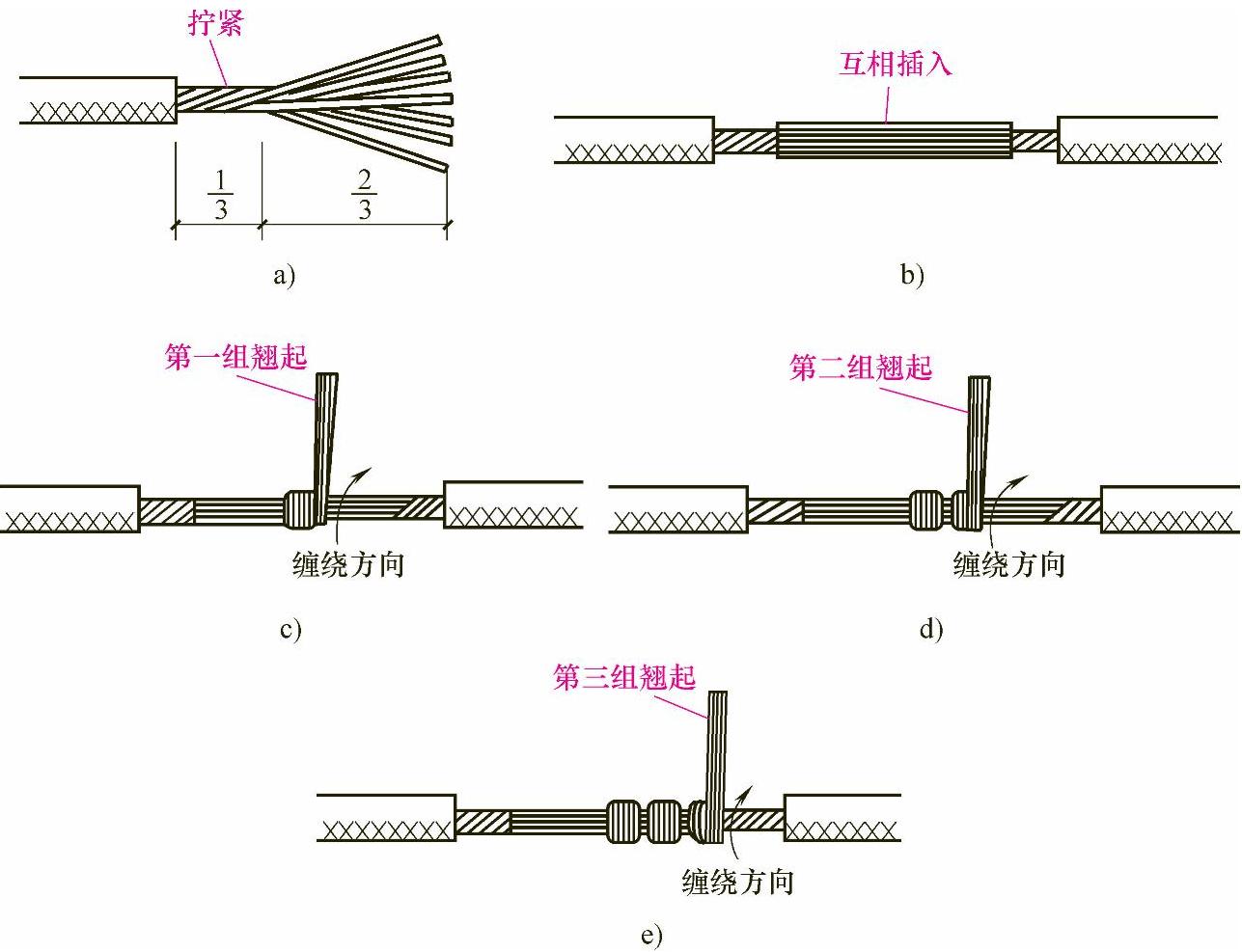 拧紧

$\frac{1}{3}$ $\frac{2}{3}$

a)

互相插入

b)

第一组翘起

缠绕方向

c)

第二组翘起

缠绕方向

d)

第三组翘起

缠绕方向

e)