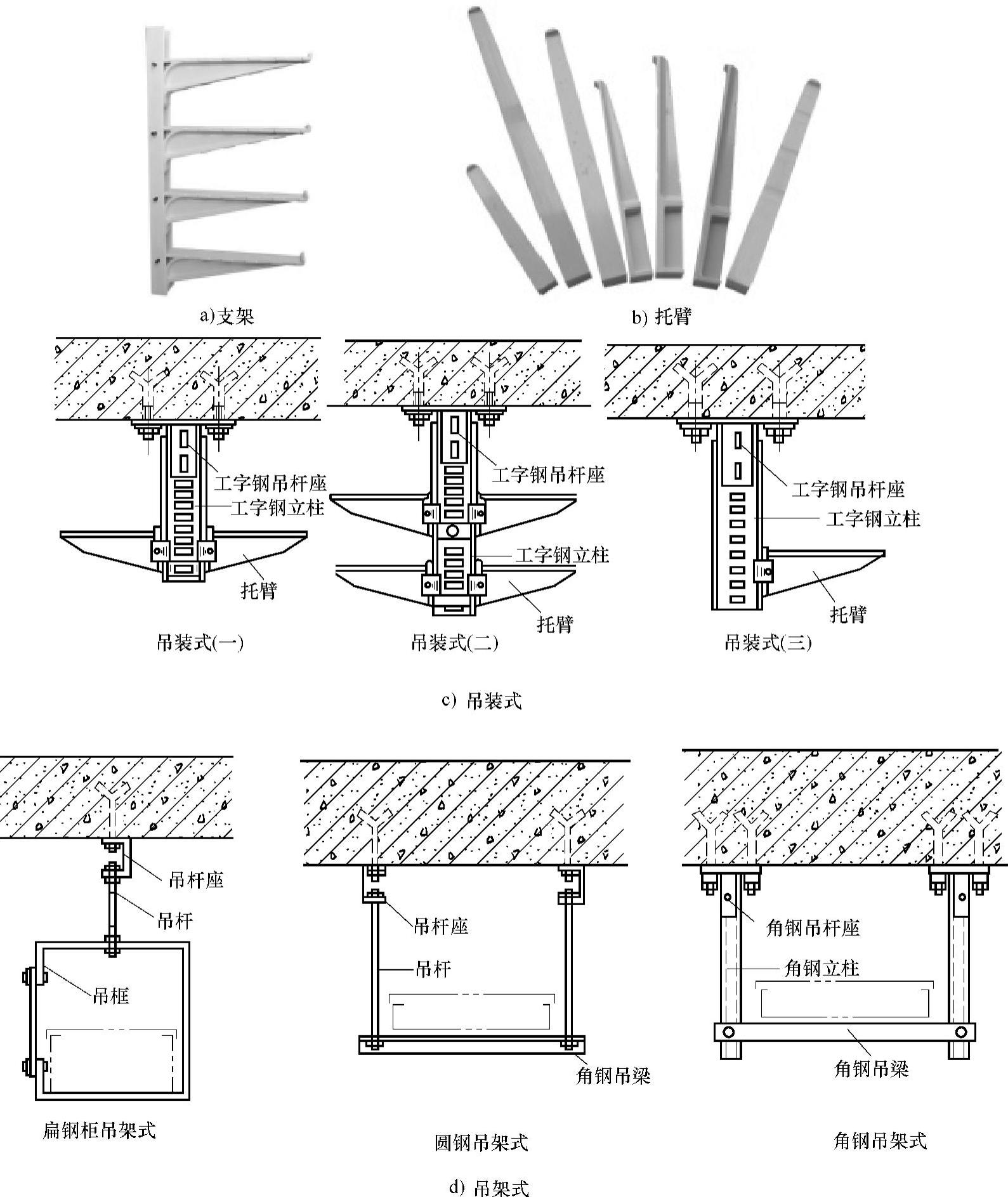 a)支架

b) 托臂

工字钢吊杆座

工字钢立柱

托臂

吊装式(一)

工字钢吊杆座

工字钢立柱

托臂

吊装式(二)

工字钢吊杆座

工字钢立柱

托臂

吊装式(三)

c) 吊装式

吊杆座

吊杆

吊框

扁钢柜吊架式

吊杆座

吊杆

角钢吊梁

圆钢吊架式

角钢吊杆座

角钢立柱

角钢吊梁

角钢吊架式

d) 吊架式