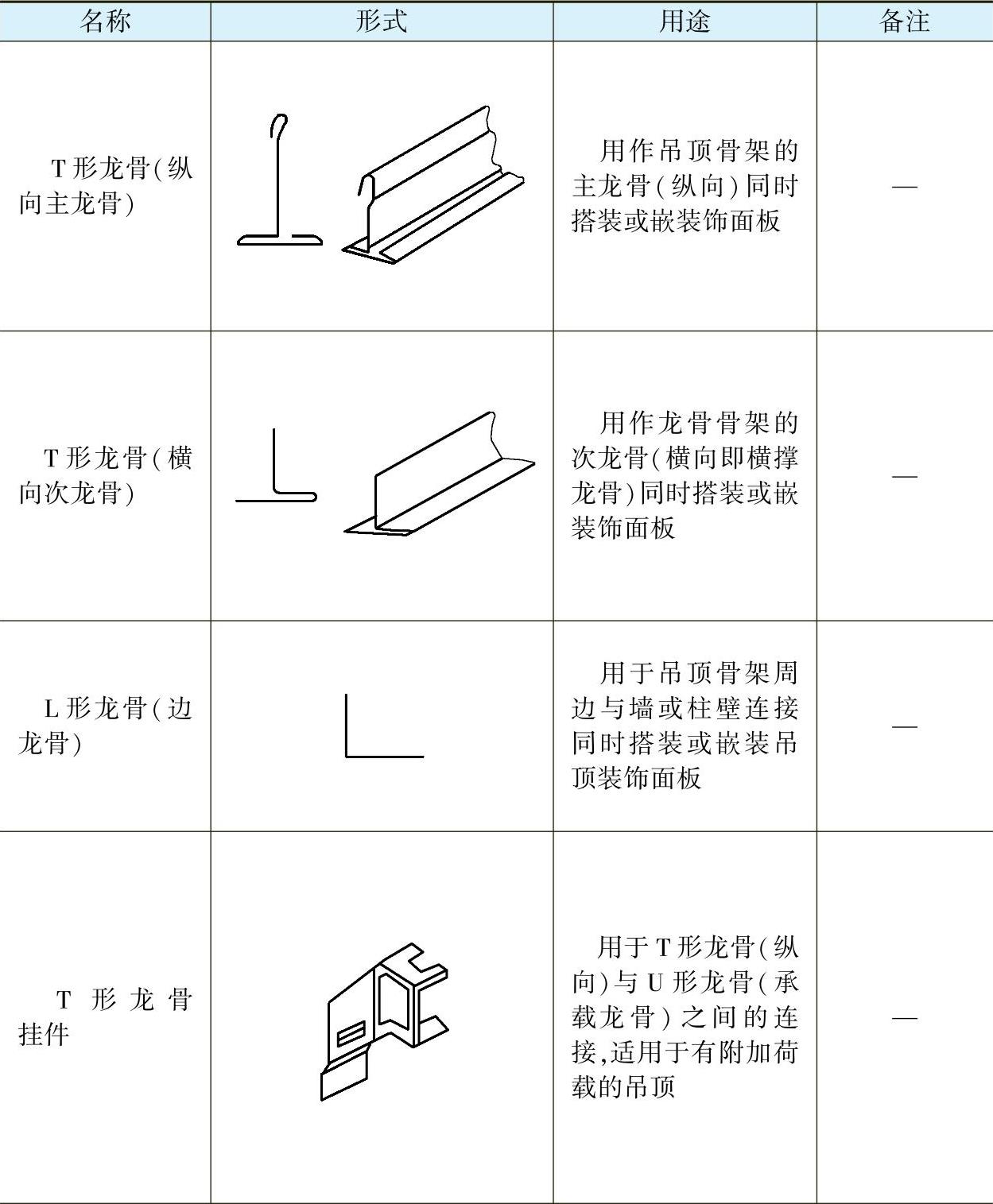 | 名称 | 形式 | 用途 | 备注 |
|---|---|---|---|
| T形龙骨(纵向主龙骨) | | 用作吊顶骨架的主龙骨(纵向)同时搭装或嵌装饰面板 | — |
| T形龙骨(横向次龙骨) | | 用作龙骨骨架的次龙骨(横向即横撑龙骨)同时搭装或嵌装饰面板 | — |
| L形龙骨(边龙骨) | | 用于吊顶骨架周边与墙或柱壁连接同时搭装或嵌装吊顶装饰面板 | — |
| T形龙骨挂件 | | 用于T形龙骨(纵向)与U形龙骨(承载龙骨)之间的连接,适用于有附加荷载的吊顶 | — |