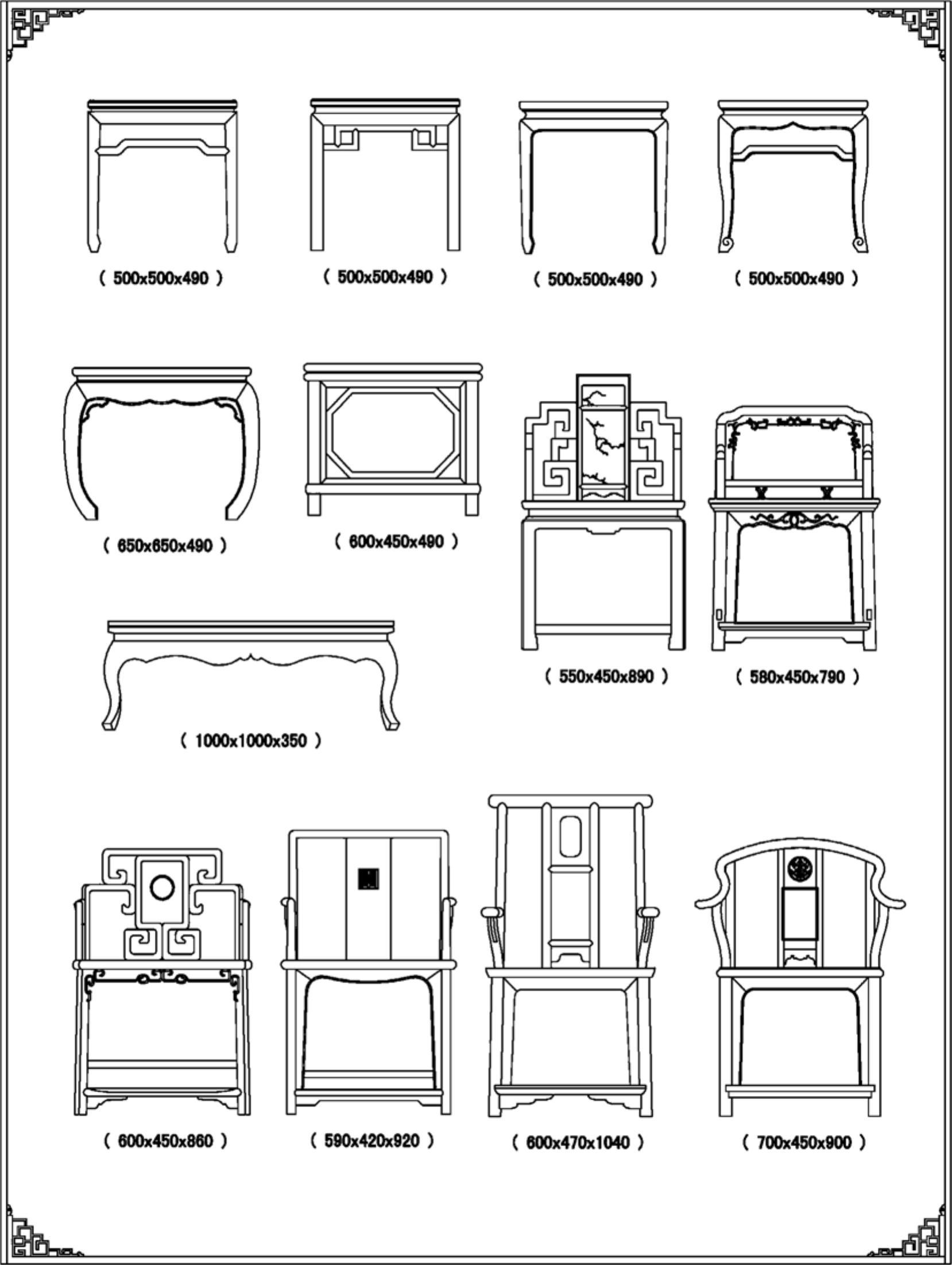 ( 500x500x490 )

( 500x500x490 )

( 500x500x490 )

( 500x500x490 )

( 650x650x490 )

( 600x450x490 )

( 550x450x890 )

( 580x450x790 )

( 1000x1000x350 )

( 600x450x860 )

( 590x420x920 )

( 600x470x1040 )

( 700x450x900 )