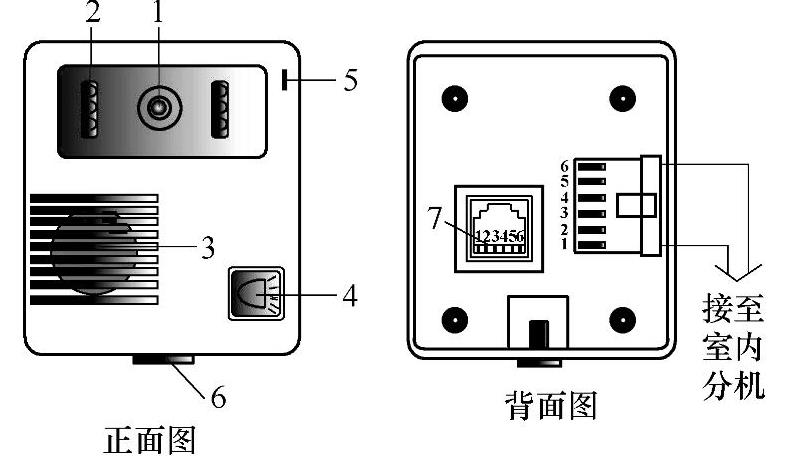 2
1
5
3
4
6
正面图

7
123456
6
5
4
3
2
1
接至室内分机
背面图