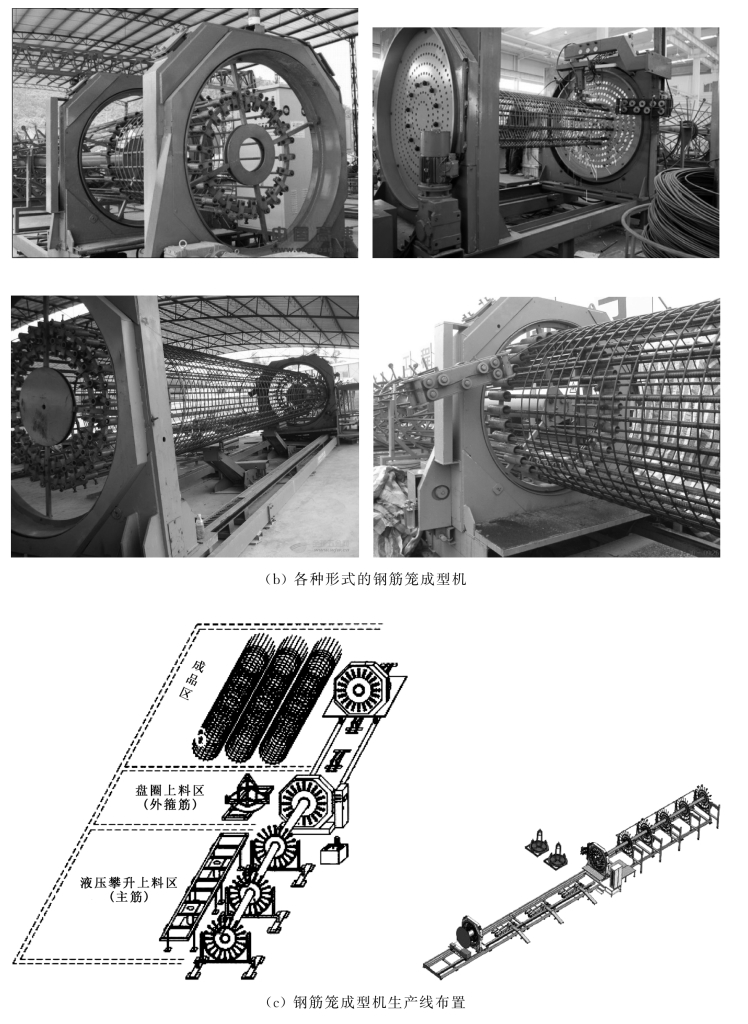 (b) 各种形式的钢筋笼成型机

成品区

盘圈上料区
(外箍筋)

液压攀升上料区
(主筋)

(c) 钢筋笼成型机生产线布置