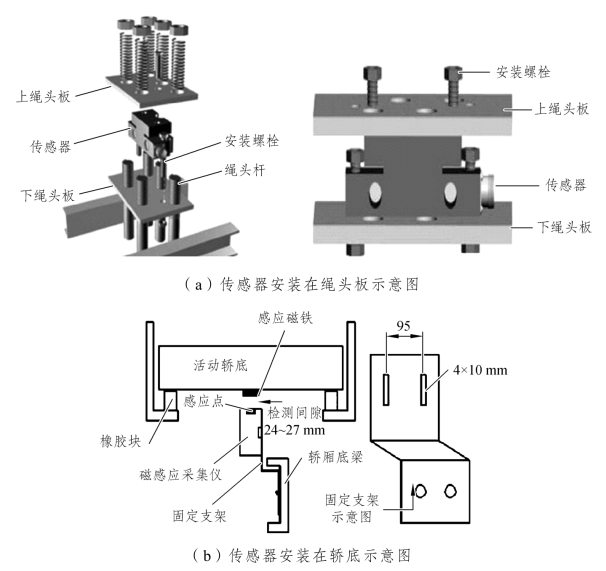 上绳头板

传感器

安装螺栓

绳头杆

下绳头板

安装螺栓

上绳头板

传感器

下绳头板

（a）传感器安装在绳头板示意图

感应磁铁

活动轿底

感应点

检测间隙

24~27 mm

橡胶块

磁感应采集仪

轿厢底梁

固定支架

95

4×10 mm

固定支架示意图

（b）传感器安装在轿底示意图