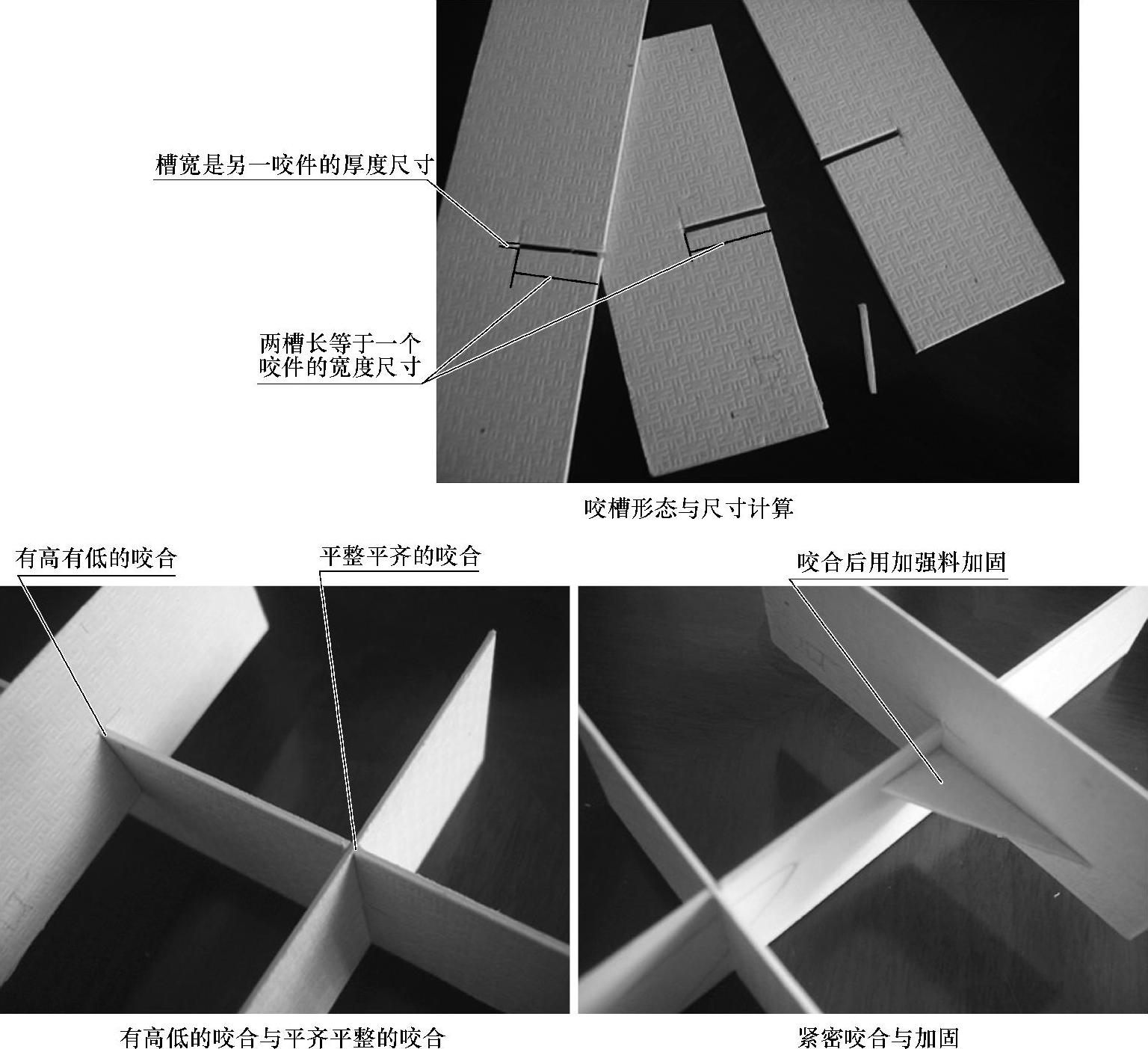 槽宽是另一咬件的厚度尺寸

两槽长等于一个咬件的宽度尺寸

咬槽形态与尺寸计算

有高有低的咬合

平整平齐的咬合

咬合后用加强料加固

有高低的咬合与平齐平整的咬合

紧密咬合与加固